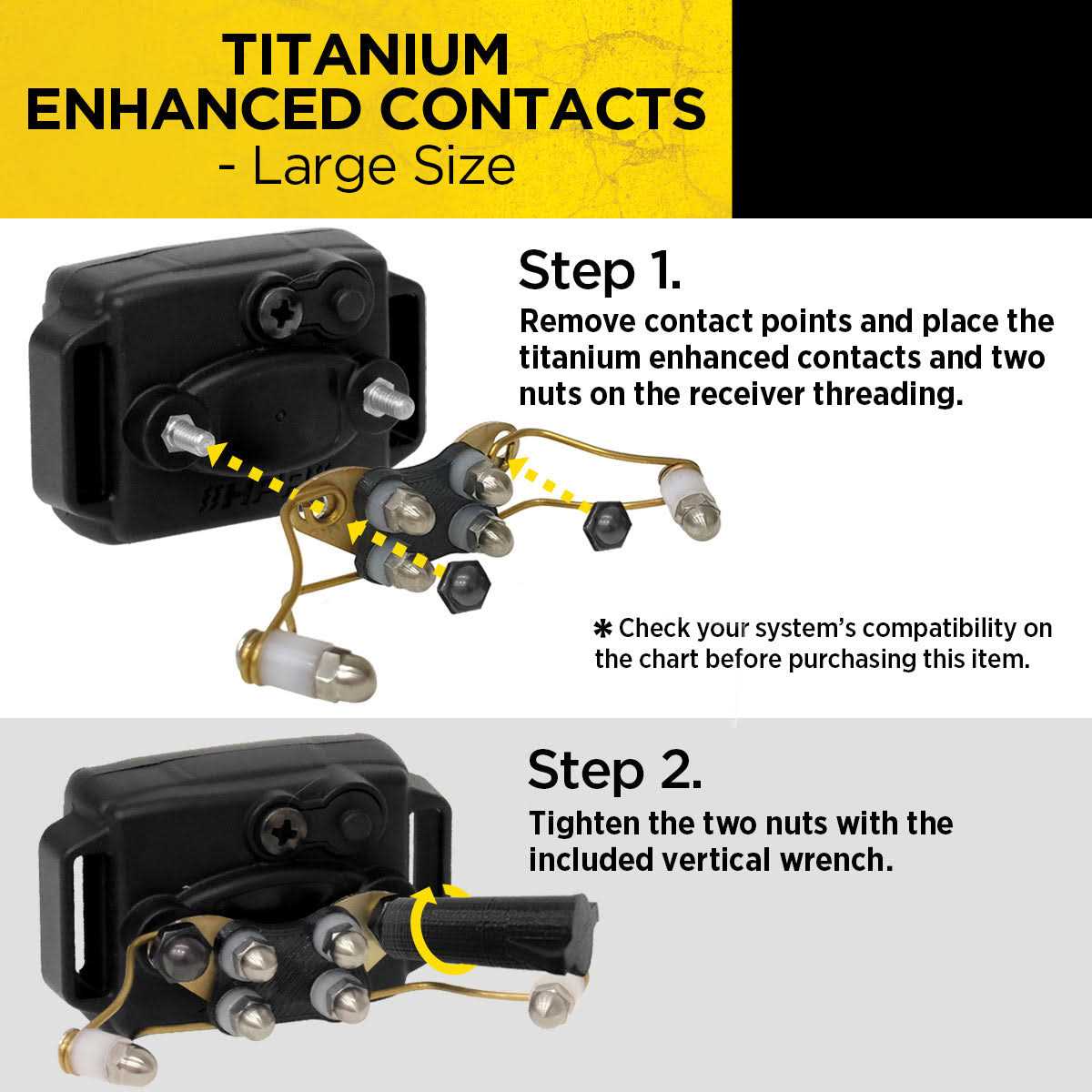 TITANIUM ENHANCED CONTACTS
- Large Size

Step 1.
Remove contact points and place the titanium enhanced contacts and two nuts on the receiver threading.

✱ Check your system's compatibility on the chart before purchasing this item.

Step 2.
Tighten the two nuts with the included vertical wrench.