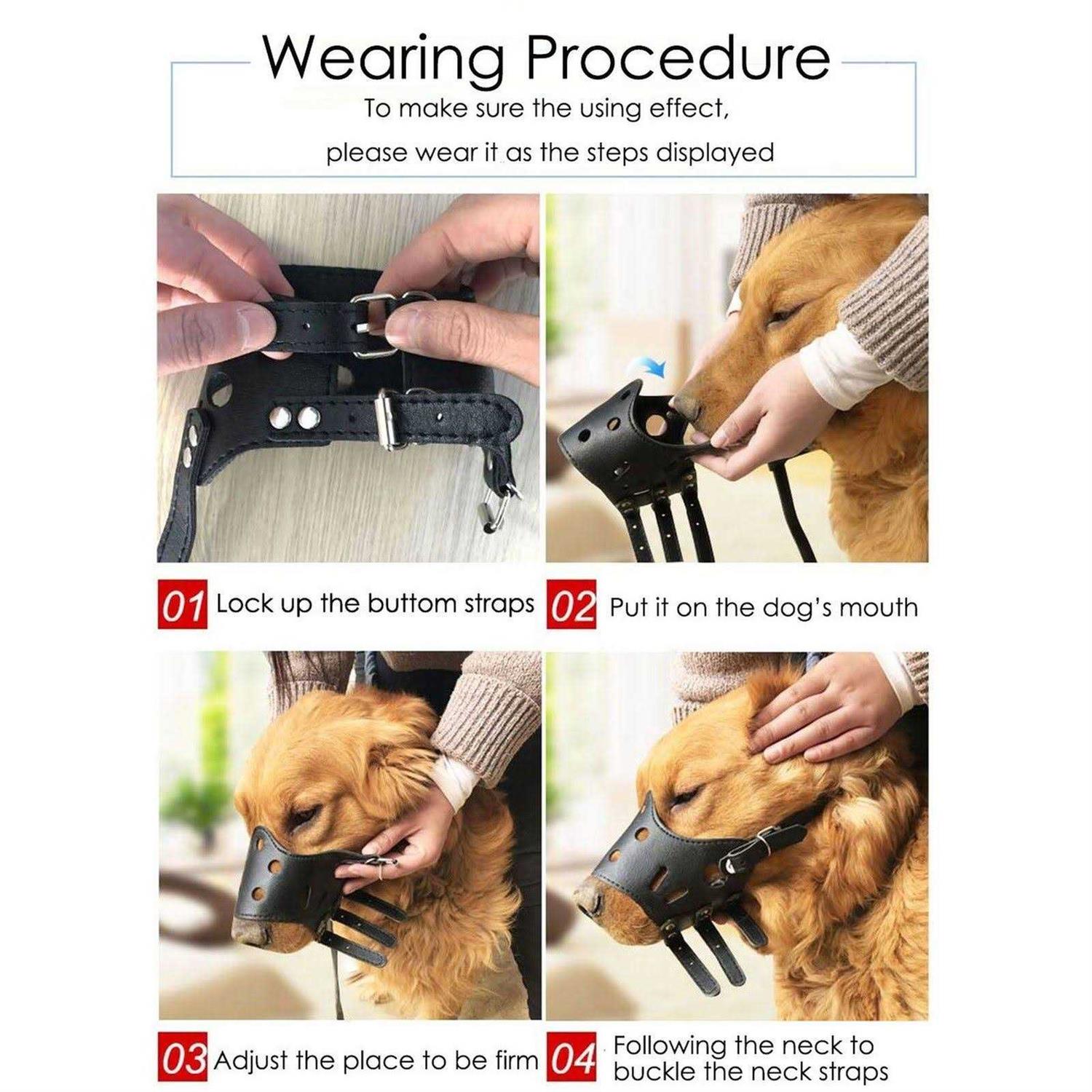 Wearing Procedure

To make sure the using effect,

please wear it as the steps displayed

01 Lock up the buttom straps

02 Put it on the dog's mouth

03 Adjust the place to be firm

04 Following the neck to buckle the neck straps