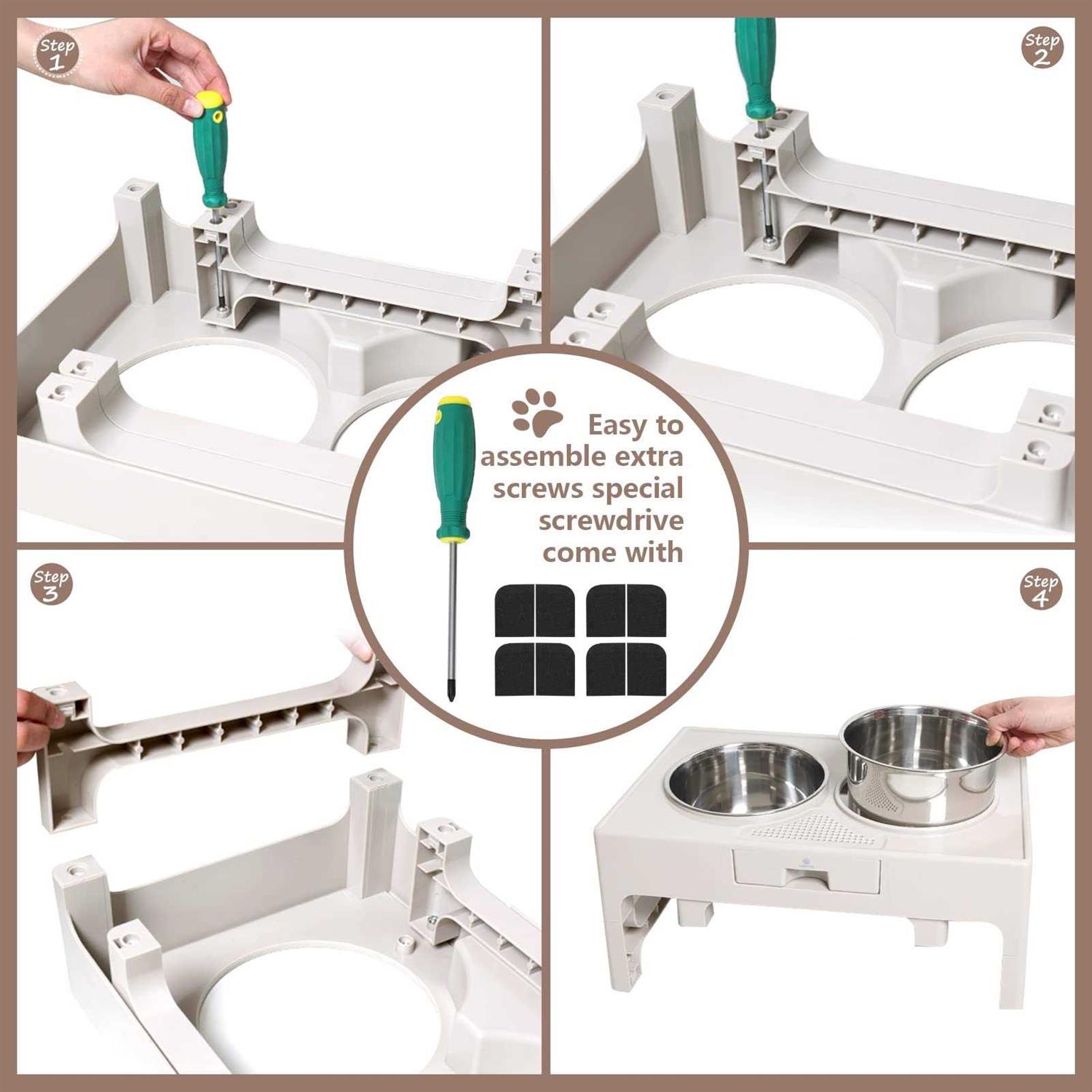 Step 1

Step 2

Easy to assemble extra screws special screwdrive come with

Step 3

Step 4