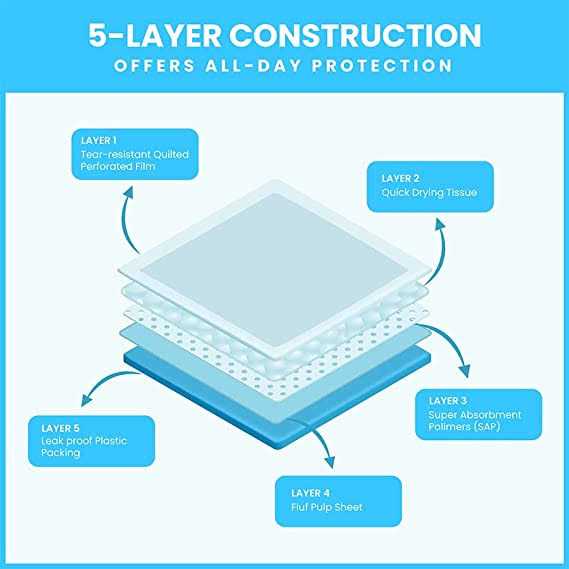 5-LAYER CONSTRUCTION
OFFERS ALL-DAY PROTECTION

LAYER 1
Tear-resistant Quilted Perforated Film

LAYER 2
Quick Drying Tissue

LAYER 3
Super Absorbment Polimers (SAP)

LAYER 4
Fluf Pulp Sheet

LAYER 5
Leak proof Plastic Packing