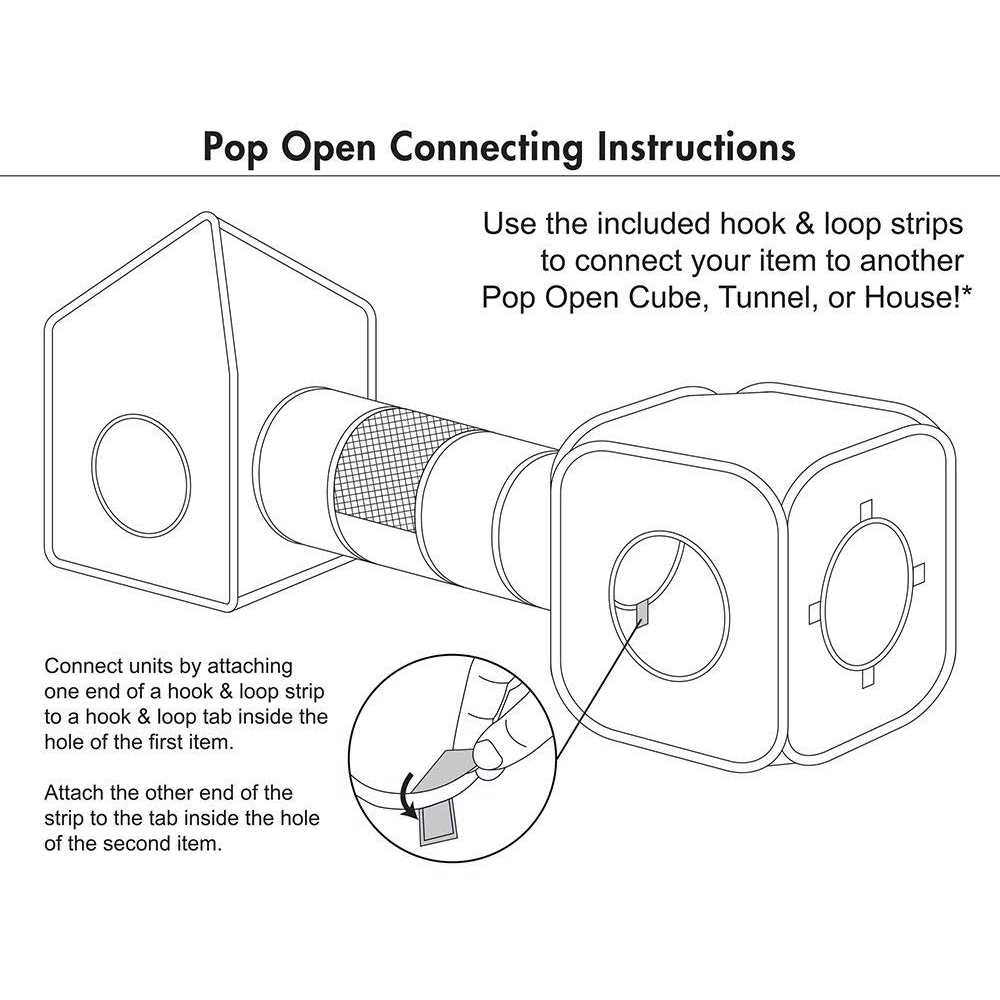 Pop Open Connecting Instructions

Use the included hook & loop strips to connect your item to another Pop Open Cube, Tunnel, or House!*

Connect units by attaching one end of a hook & loop strip to a hook & loop tab inside the hole of the first item.

Attach the other end of the strip to the tab inside the hole of the second item.