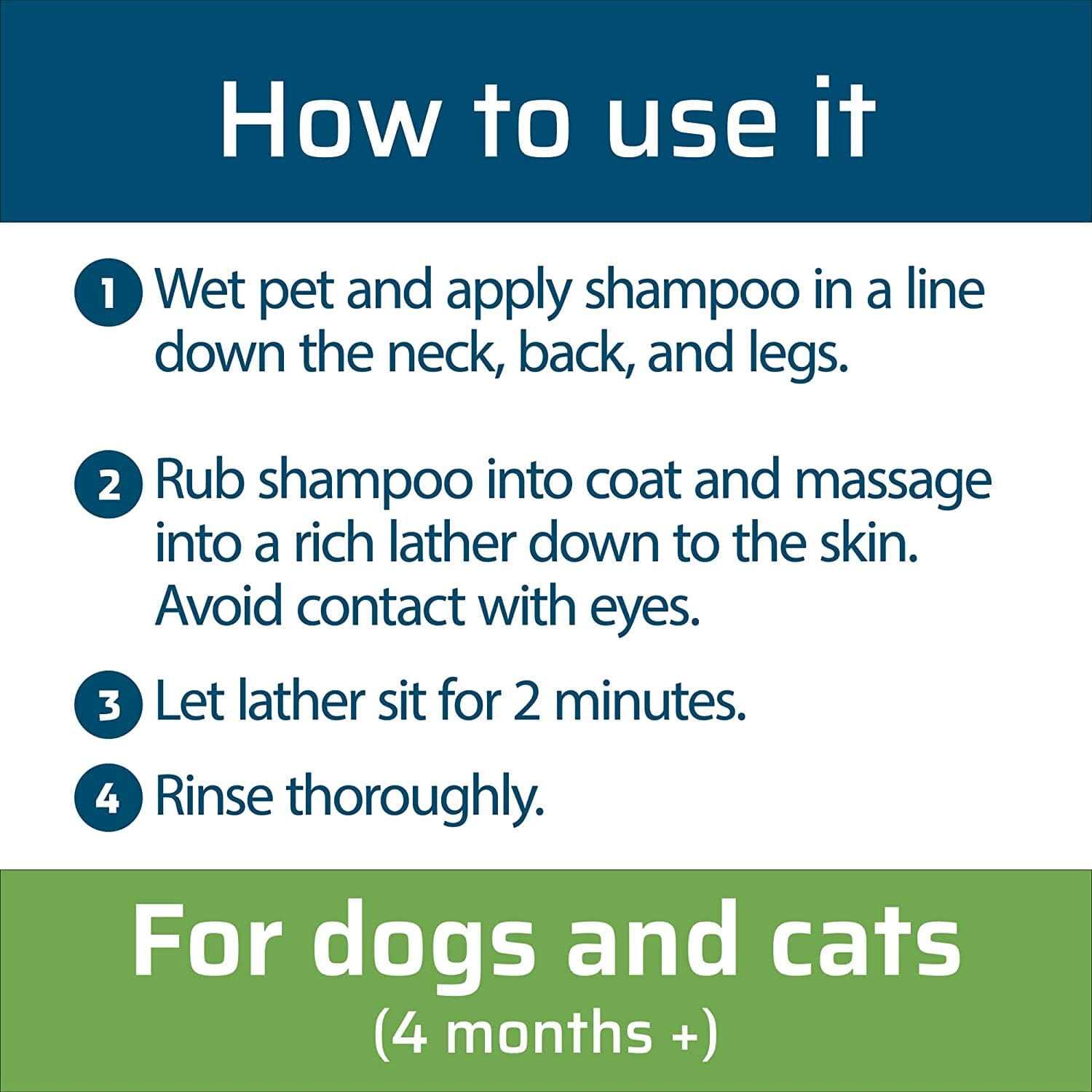 How to use it

1 Wet pet and apply shampoo in a line down the neck, back, and legs.

2 Rub shampoo into coat and massage into a rich lather down to the skin. Avoid contact with eyes.

3 Let lather sit for 2 minutes.

4 Rinse thoroughly.

For dogs and cats
(4 months +)