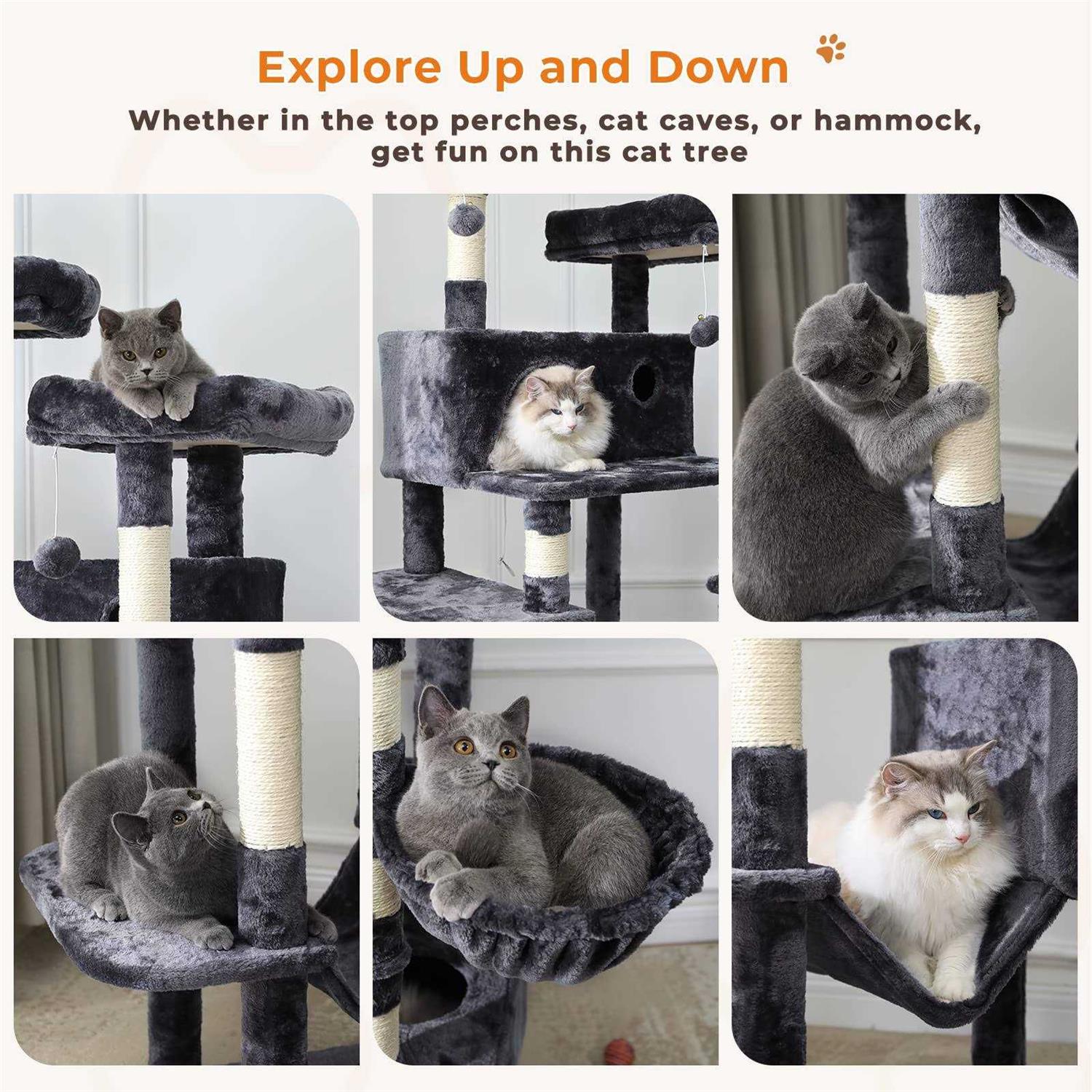 Explore Up and Down

Whether in the top perches, cat caves, or hammock, get fun on this cat tree