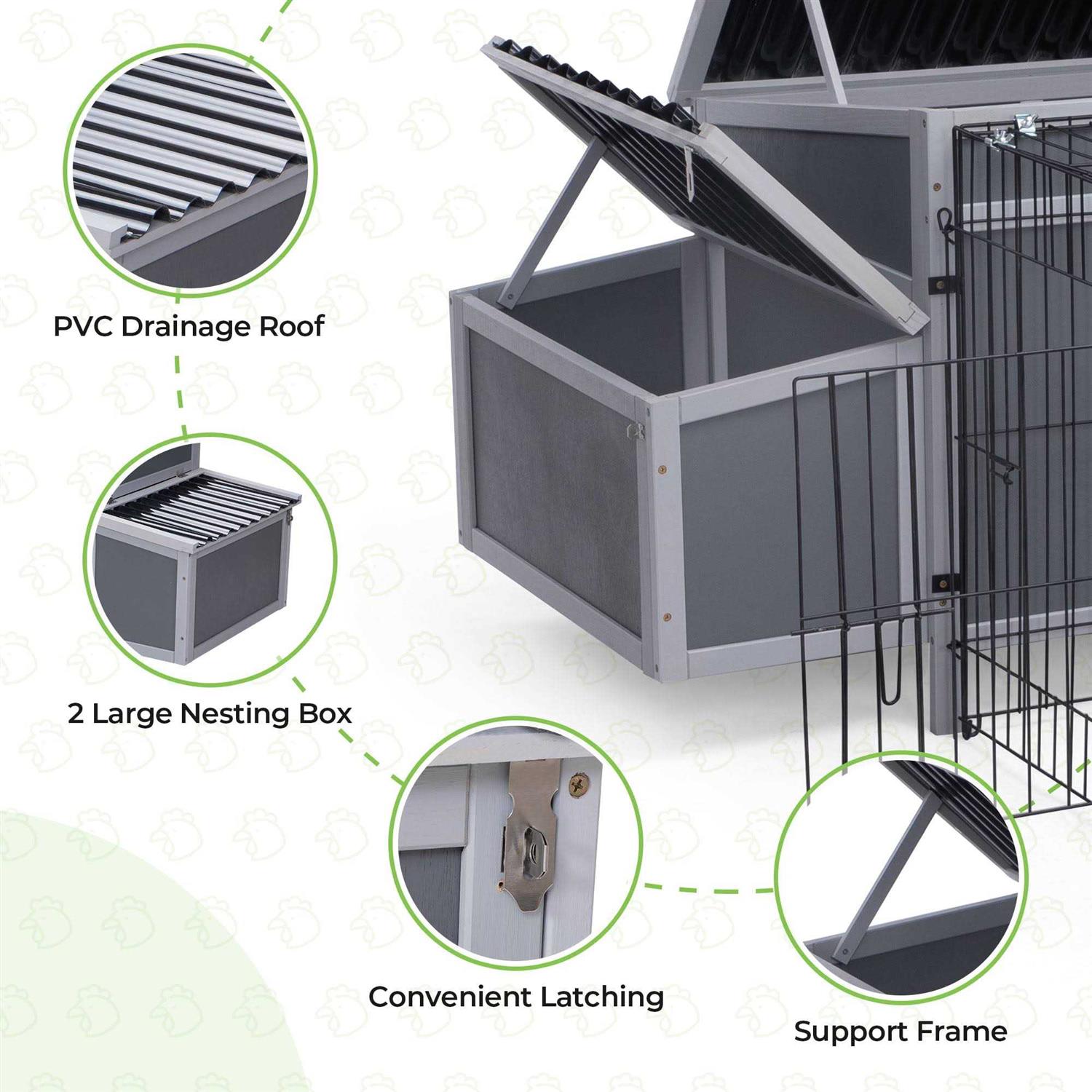 PVC Drainage Roof

2 Large Nesting Box

Convenient Latching

Support Frame