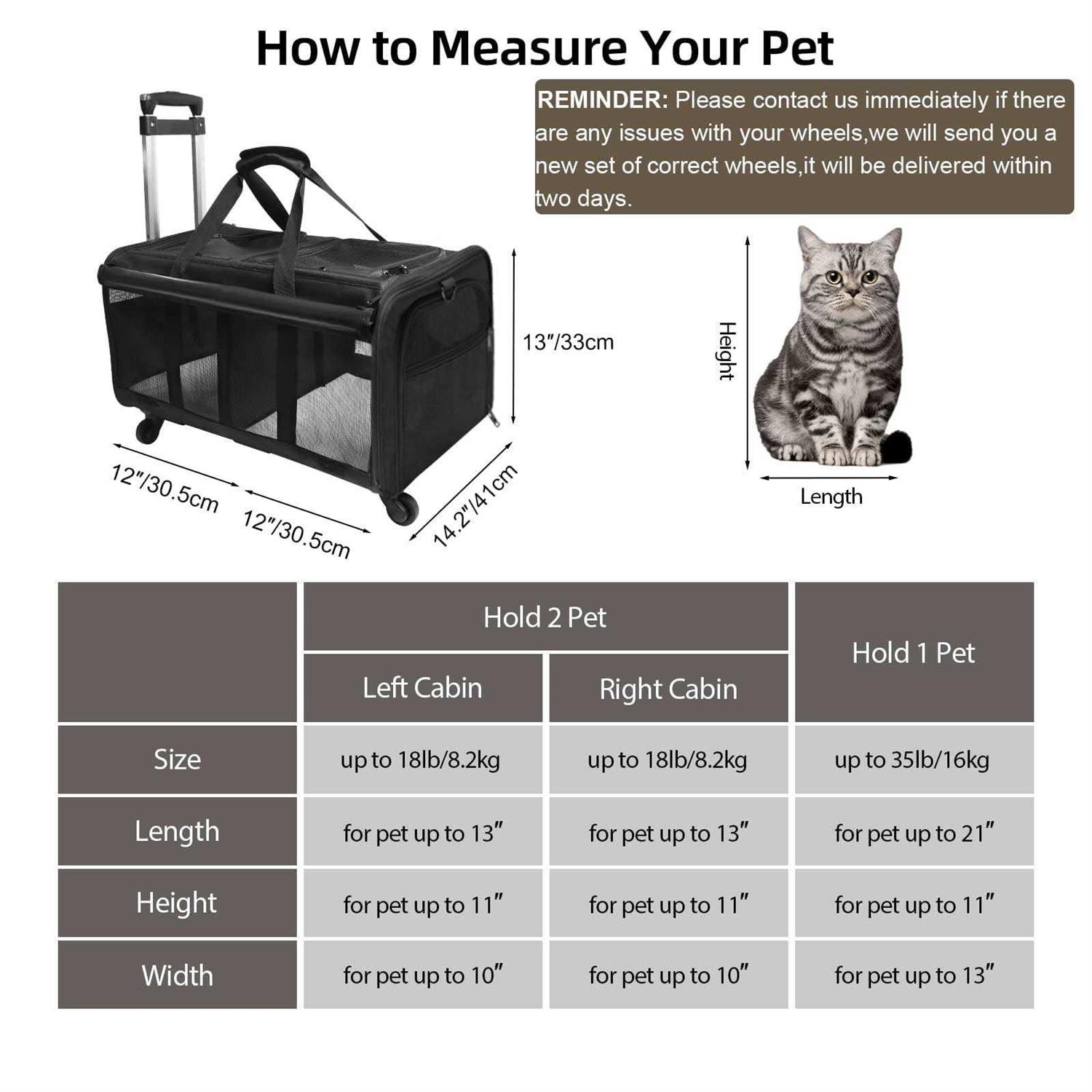 How to Measure Your Pet

REMINDER: Please contact us immediately if there are any issues with your wheels,we will send you a new set of correct wheels,it will be delivered within two days.

13"/33cm

12"/30.5cm

12"/30.5cm

14.2"/41cm

Height

Length

| | Hold 2 Pet | | Hold 1 Pet |
|---|---|---|---|
| | Left Cabin | Right Cabin | |
| Size | up to 18lb/8.2kg | up to 18lb/8.2kg | up to 35lb/16kg |
| Length | for pet up to 13" | for pet up to 13" | for pet up to 21" |
| Height | for pet up to 11" | for pet up to 11" | for pet up to 11" |
| Width | for pet up to 10" | for pet up to 10" | for pet up to 13" |