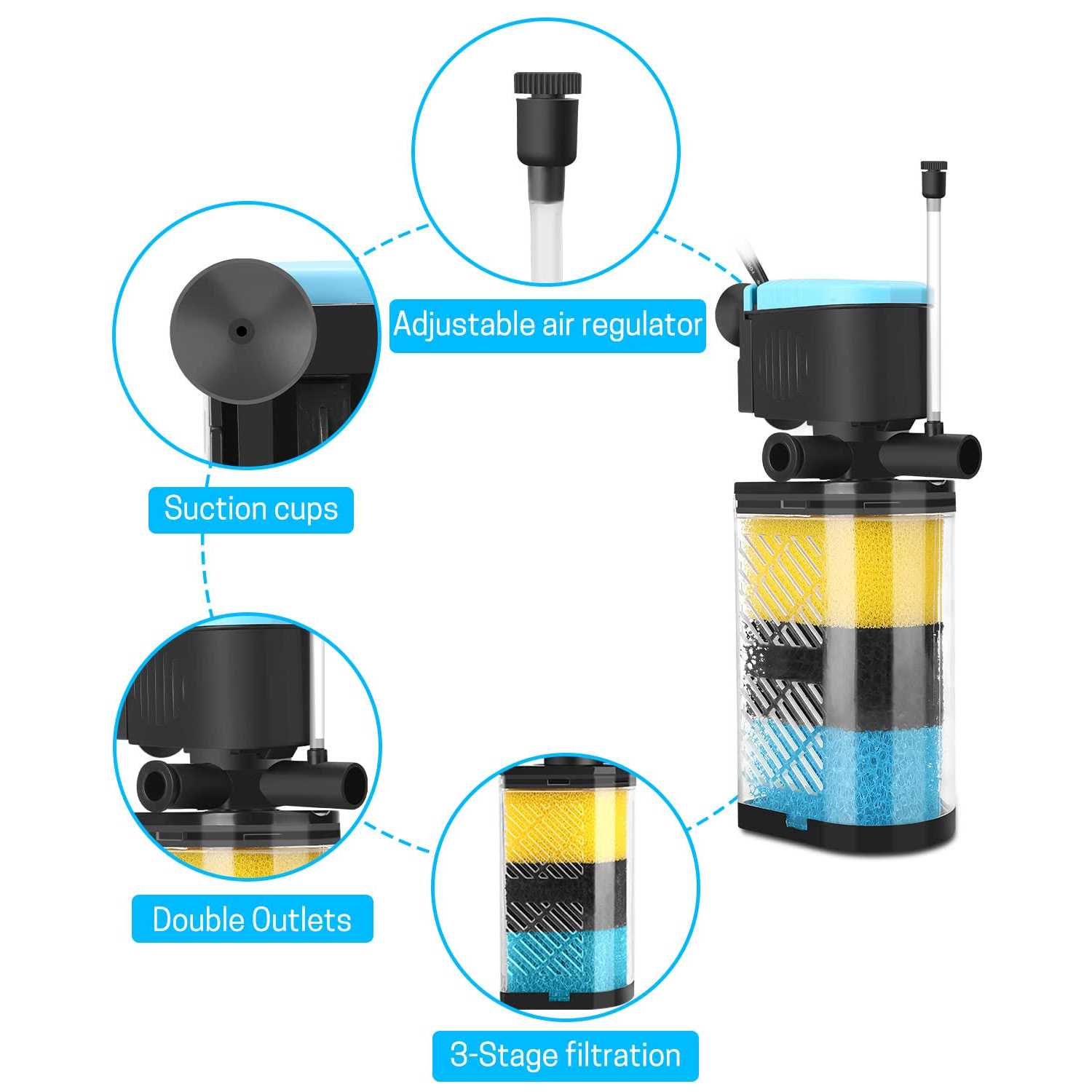 Adjustable air regulator

Suction cups

Double Outlets

3-Stage filtration