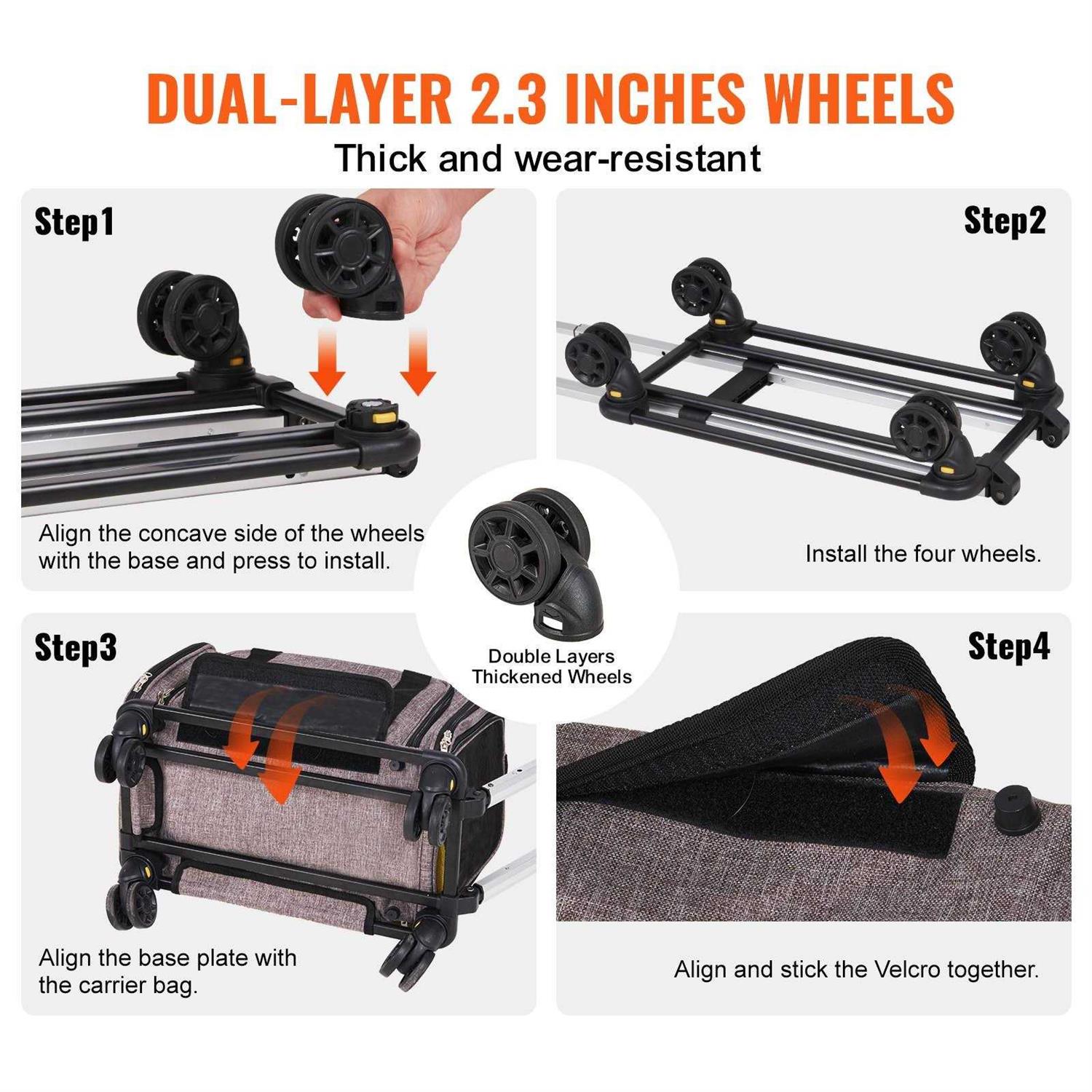 DUAL-LAYER 2.3 INCHES WHEELS

Thick and wear-resistant

Step1

Align the concave side of the wheels with the base and press to install.

Step2

Install the four wheels.

Double Layers Thickened Wheels

Step3

Align the base plate with the carrier bag.

Step4

Align and stick the Velcro together.