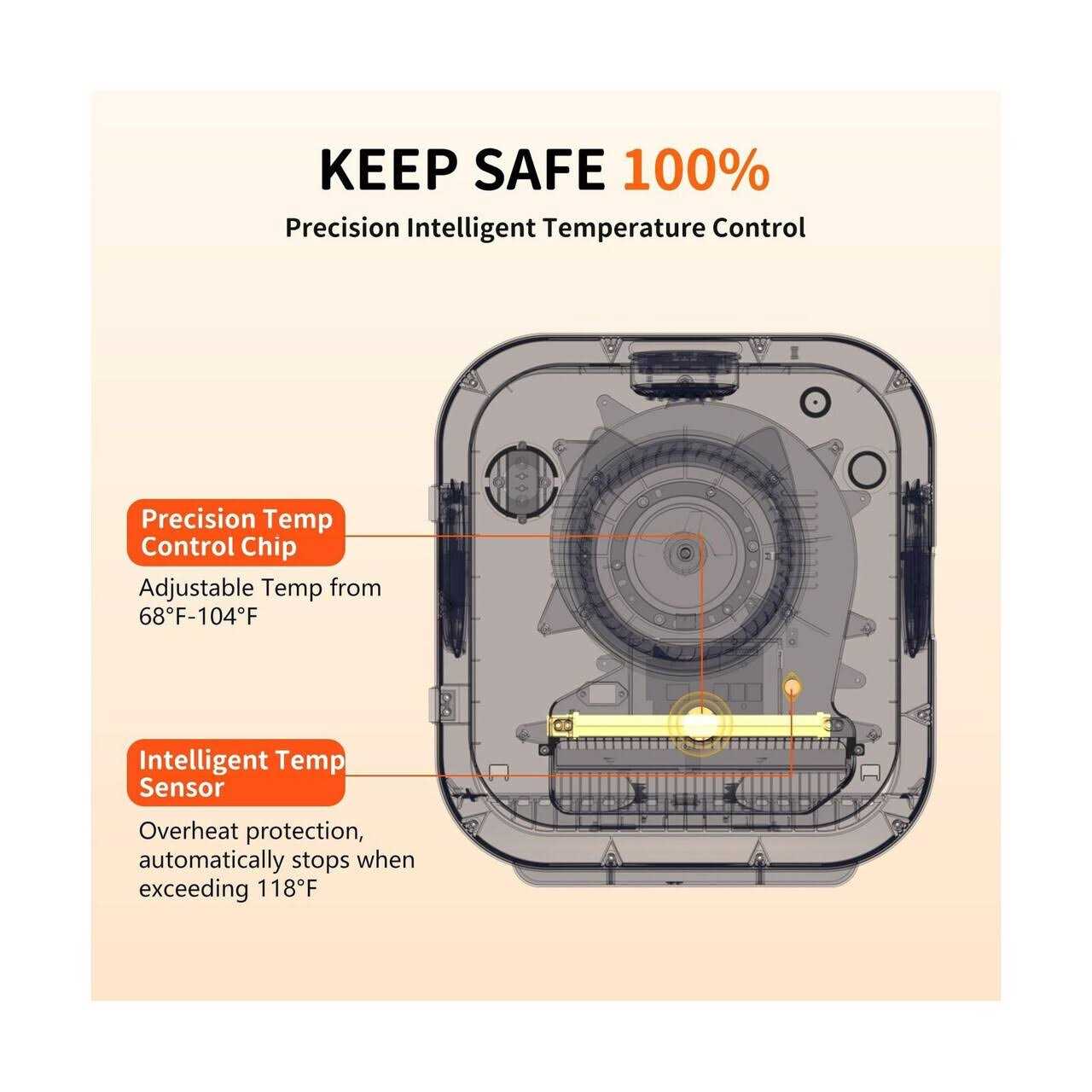 KEEP SAFE 100%

Precision Intelligent Temperature Control

Precision Temp Control Chip

Adjustable Temp from 68°F-104°F

Intelligent Temp Sensor

Overheat protection, automatically stops when exceeding 118°F