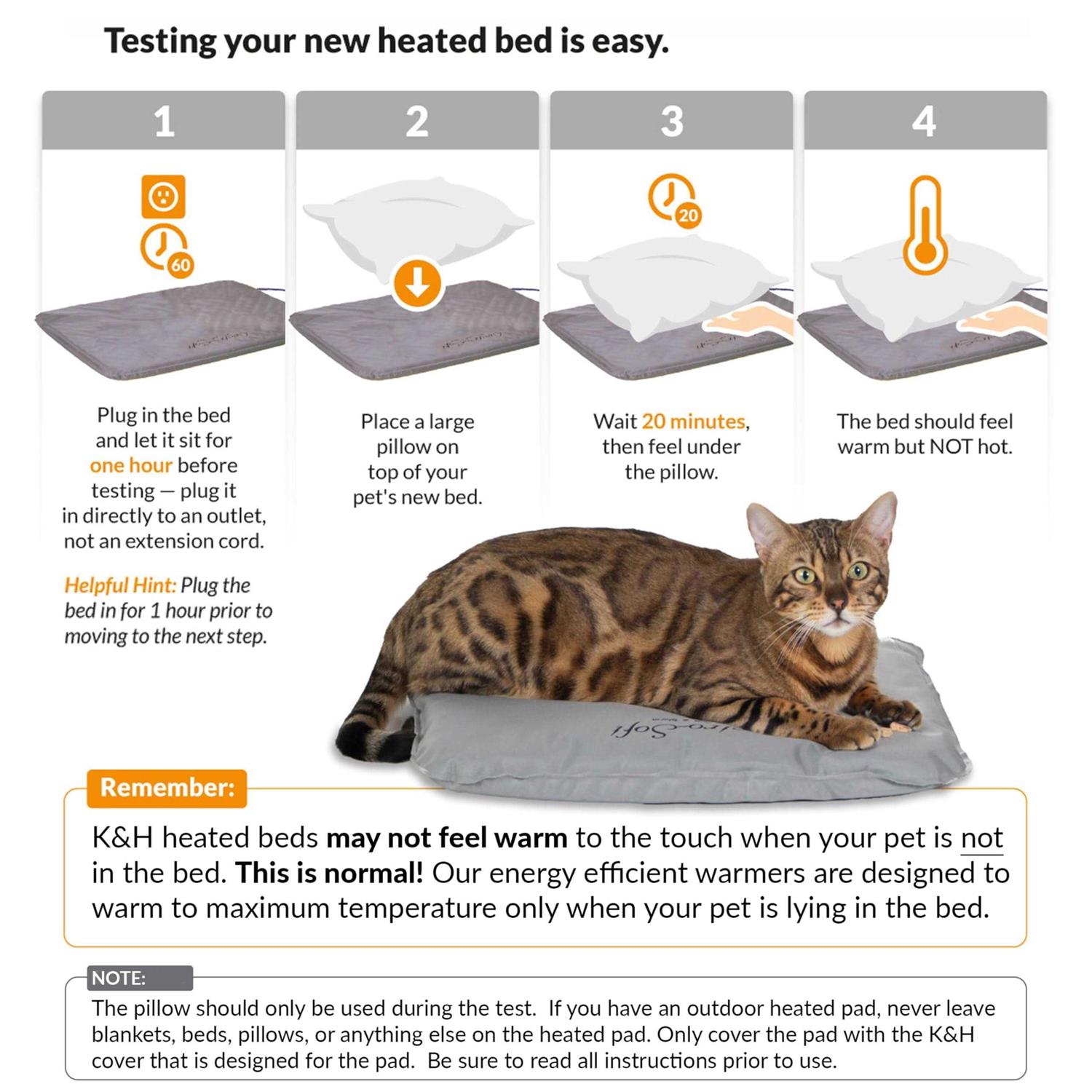 Testing your new heated bed is easy.

1

60

Plug in the bed and let it sit for one hour before testing — plug it in directly to an outlet, not an extension cord.

Helpful Hint: Plug the bed in for 1 hour prior to moving to the next step.

2

Place a large pillow on top of your pet's new bed.

3

20

Wait 20 minutes, then feel under the pillow.

4

The bed should feel warm but NOT hot.

Remember:

K&H heated beds may not feel warm to the touch when your pet is not in the bed. This is normal! Our energy efficient warmers are designed to warm to maximum temperature only when your pet is lying in the bed.

NOTE:

The pillow should only be used during the test. If you have an outdoor heated pad, never leave blankets, beds, pillows, or anything else on the heated pad. Only cover the pad with the K&H cover that is designed for the pad. Be sure to read all instructions prior to use.