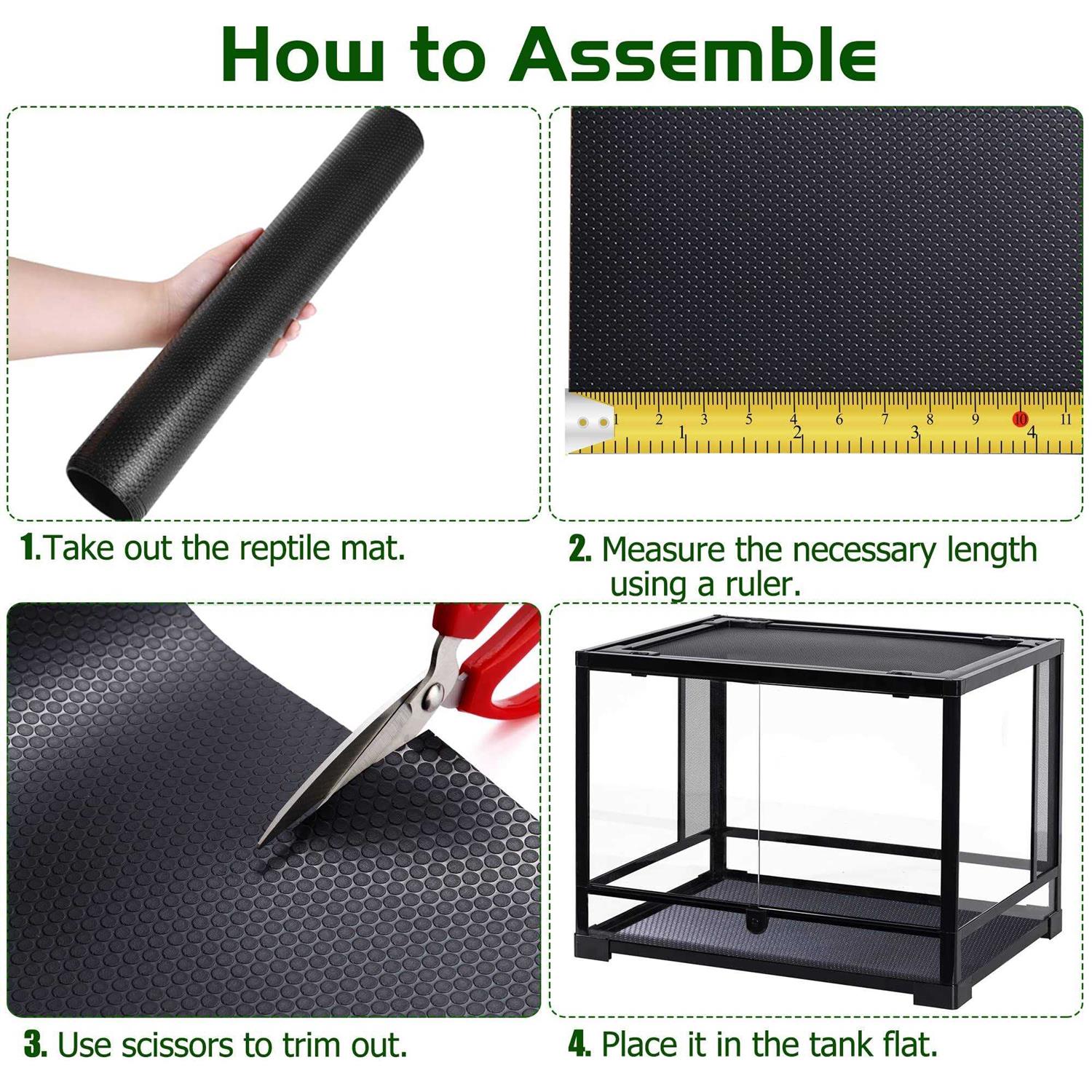 How to Assemble

1 2 3 5 4 6 7 8 9 10 11
1 2 3 4

1.Take out the reptile mat.

2. Measure the necessary length using a ruler.

3. Use scissors to trim out.

4. Place it in the tank flat.