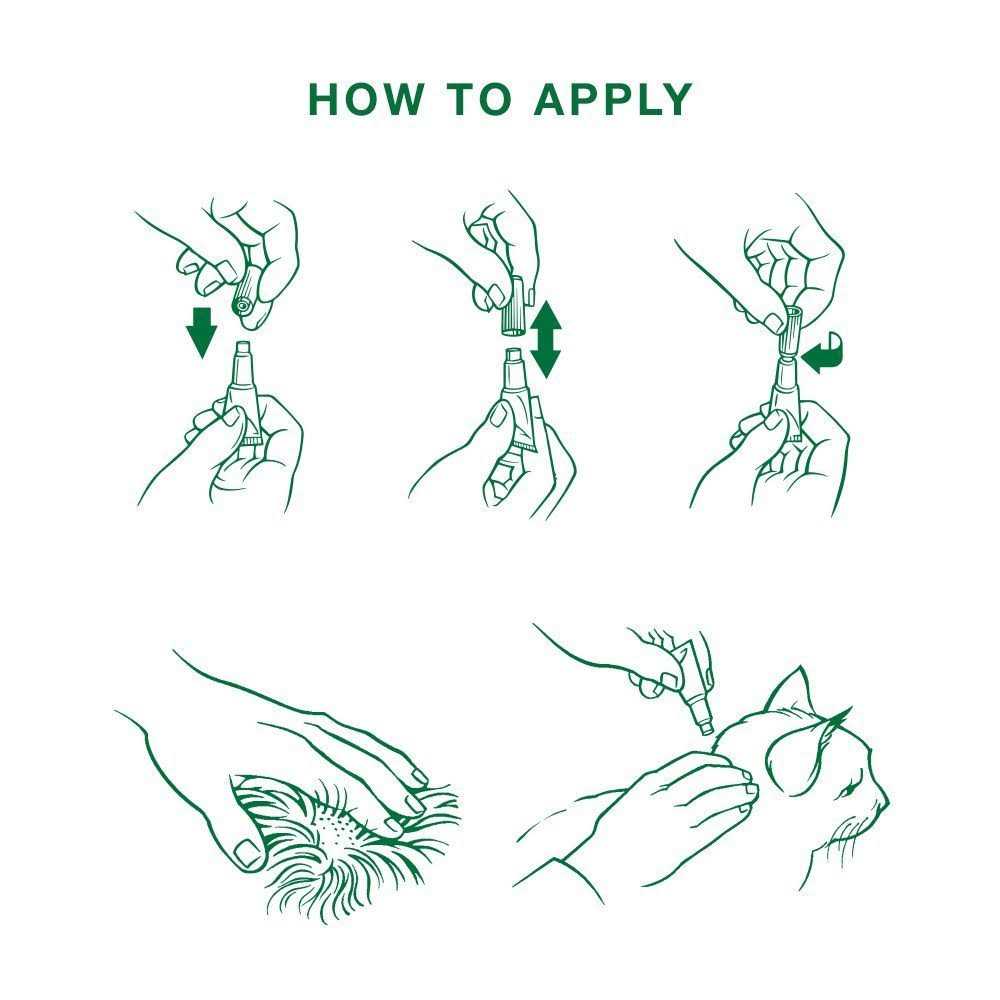 HOW TO APPLY