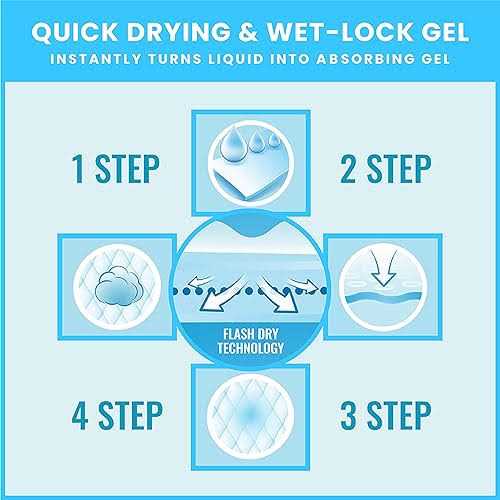 QUICK DRYING & WET-LOCK GEL
INSTANTLY TURNS LIQUID INTO ABSORBING GEL

1 STEP

2 STEP

FLASH DRY TECHNOLOGY

4 STEP

3 STEP