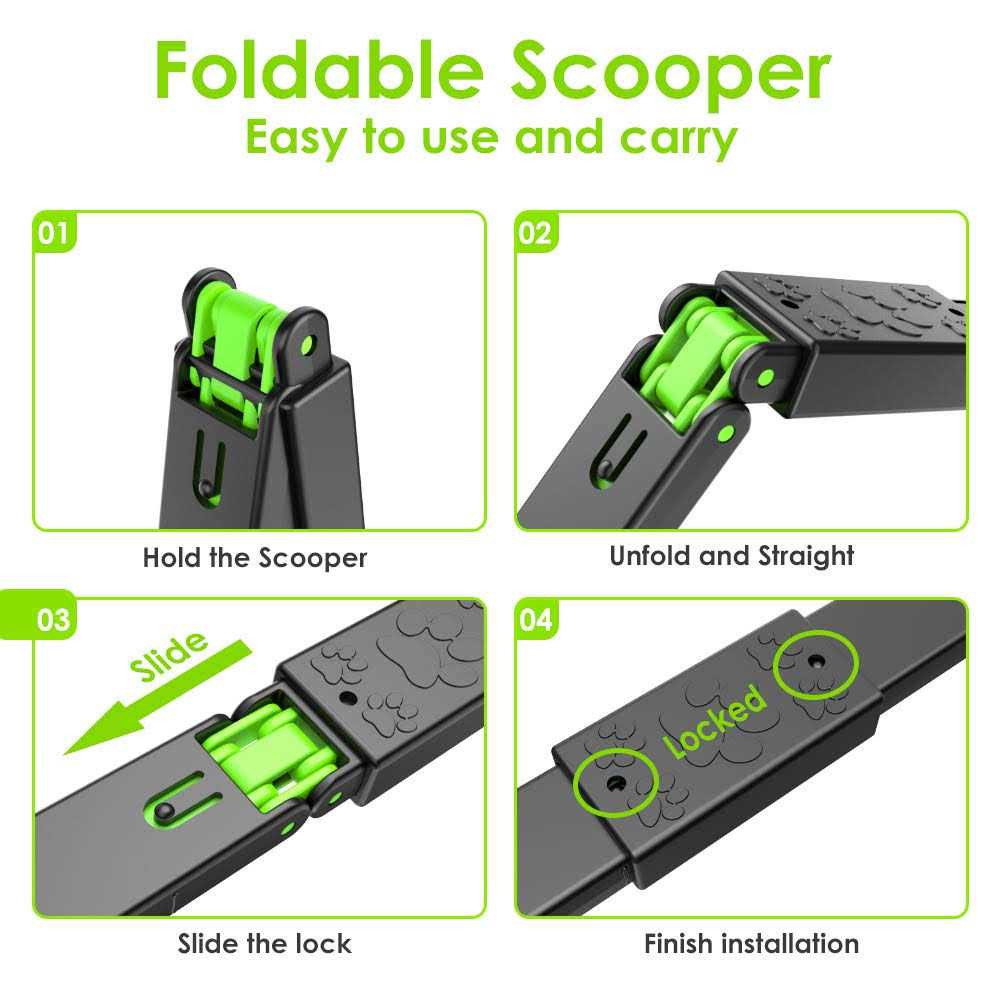 Foldable Scooper
Easy to use and carry

01

Hold the Scooper

02

Unfold and Straight

03

Slide

Slide the lock

04

Locked

Finish installation