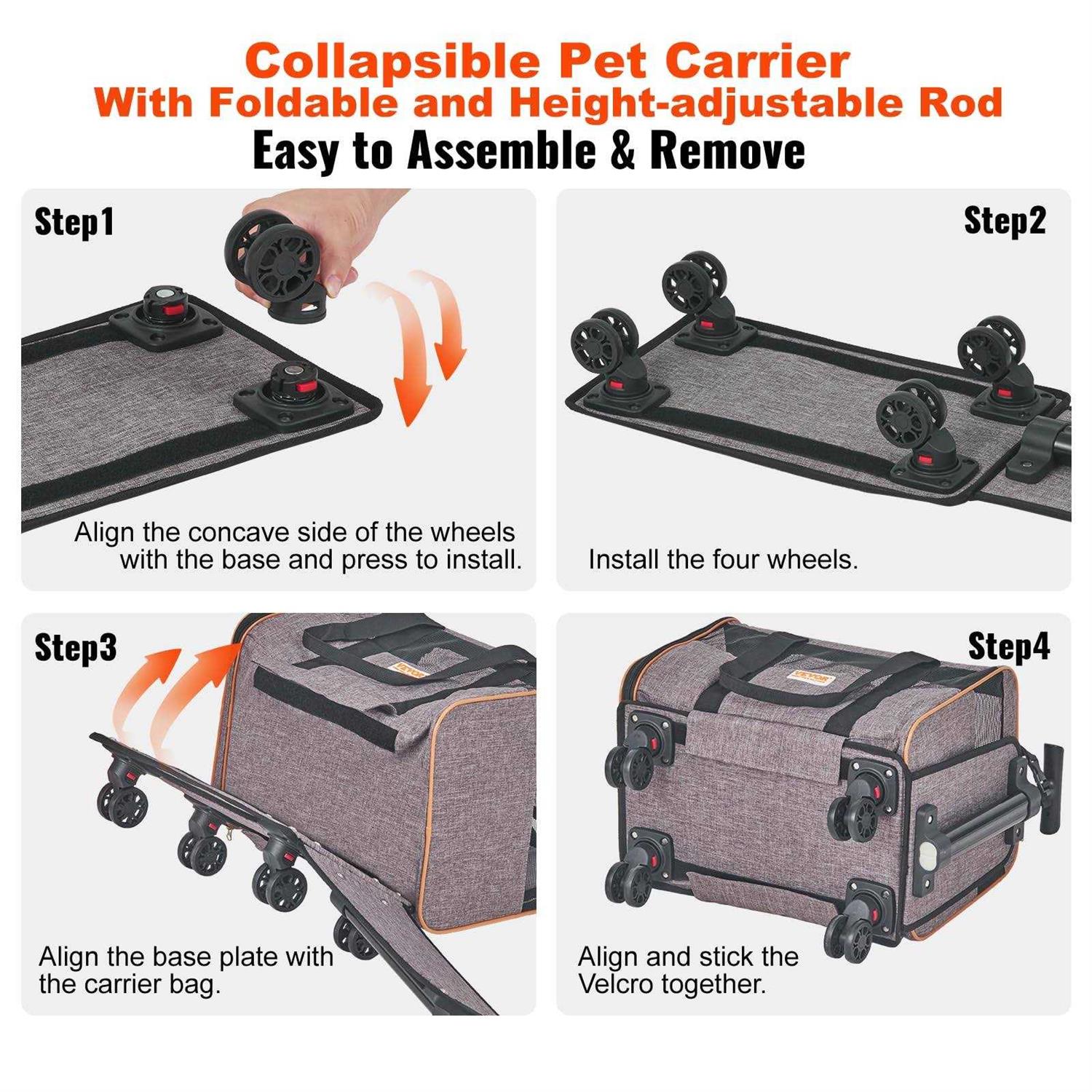 Collapsible Pet Carrier
With Foldable and Height-adjustable Rod
Easy to Assemble & Remove

Step1

Align the concave side of the wheels with the base and press to install.

Step2

Install the four wheels.

Step3

VEVOR

Align the base plate with the carrier bag.

Step4

VEVOR

Align and stick the Velcro together.