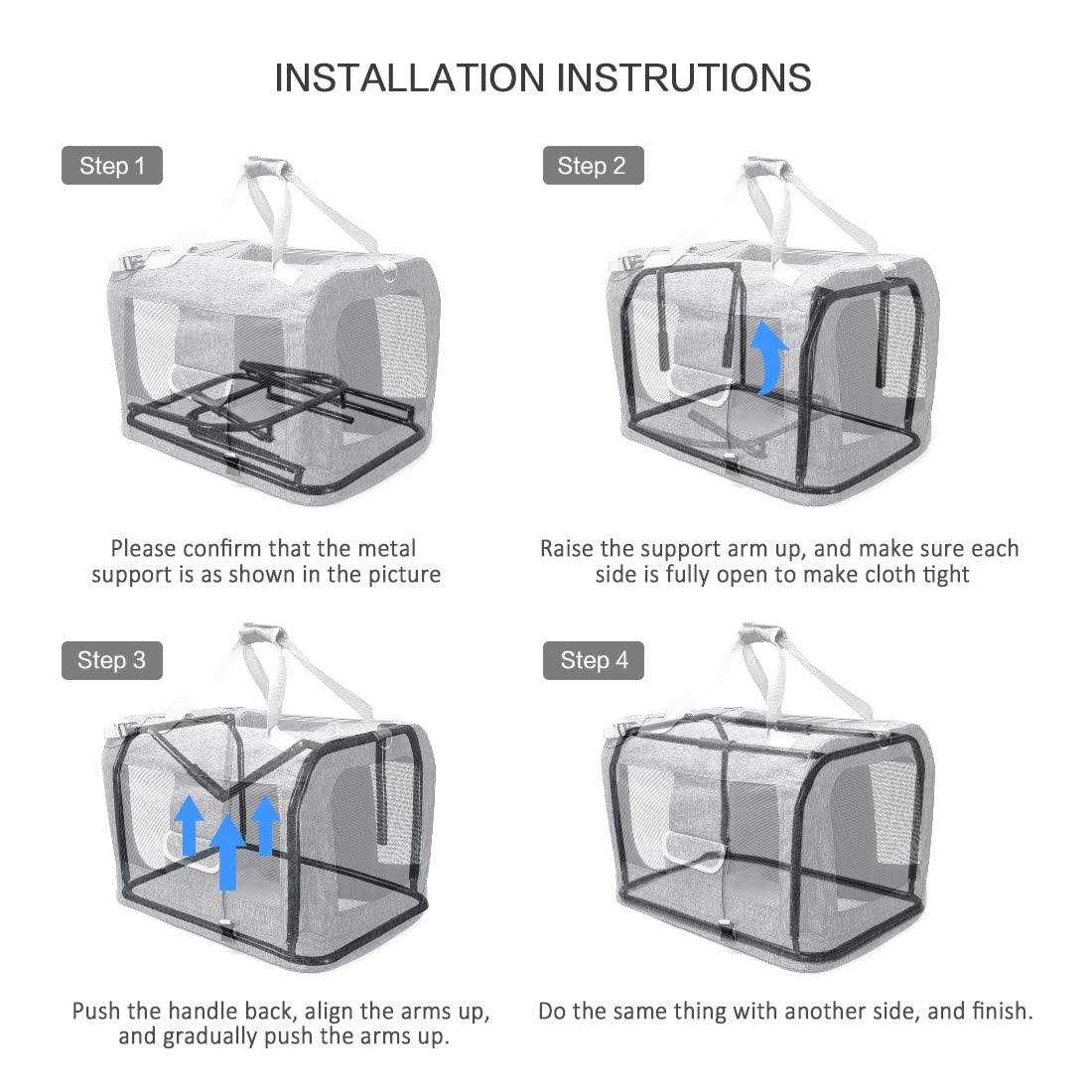 INSTALLATION INSTRUTIONS

Step 1

Please confirm that the metal support is as shown in the picture

Step 2

Raise the support arm up, and make sure each side is fully open to make cloth tight

Step 3

Push the handle back, align the arms up, and gradually push the arms up.

Step 4

Do the same thing with another side, and finish.