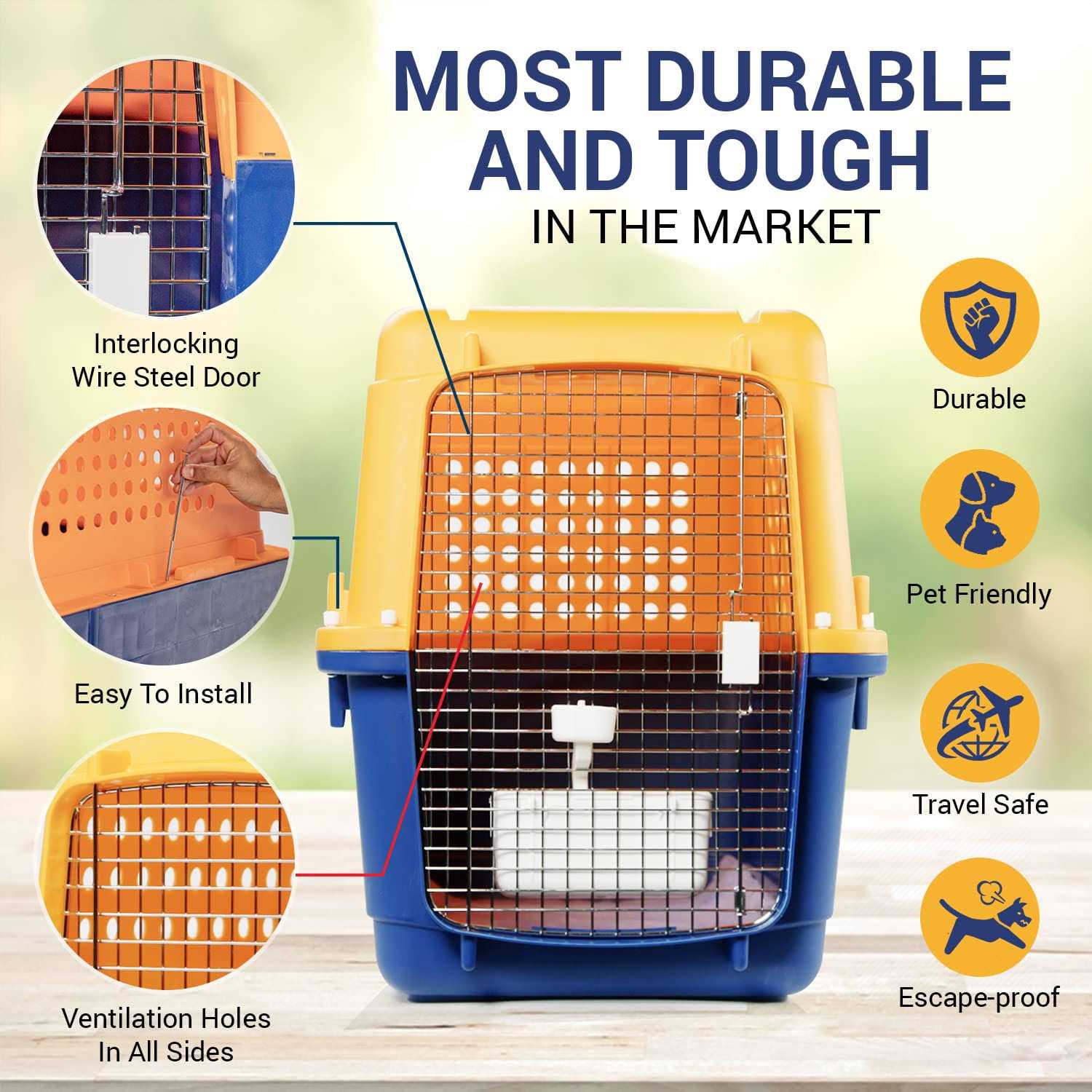 MOST DURABLE AND TOUGH
IN THE MARKET

Interlocking Wire Steel Door

Easy To Install

Ventilation Holes In All Sides

Durable

Pet Friendly

Travel Safe

Escape-proof