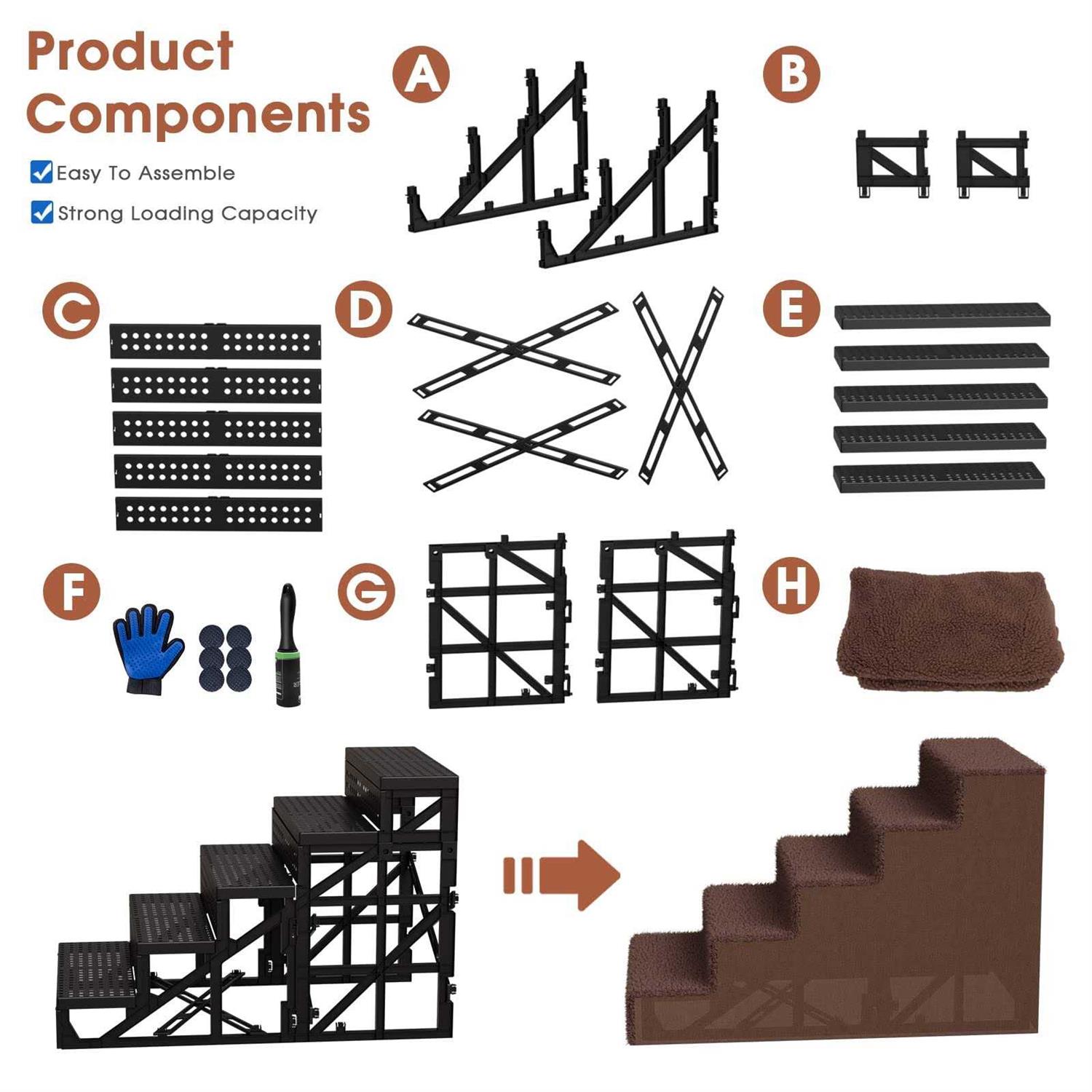 Product Components

Easy To Assemble

Strong Loading Capacity

A

B

C

D

E

F

G

H