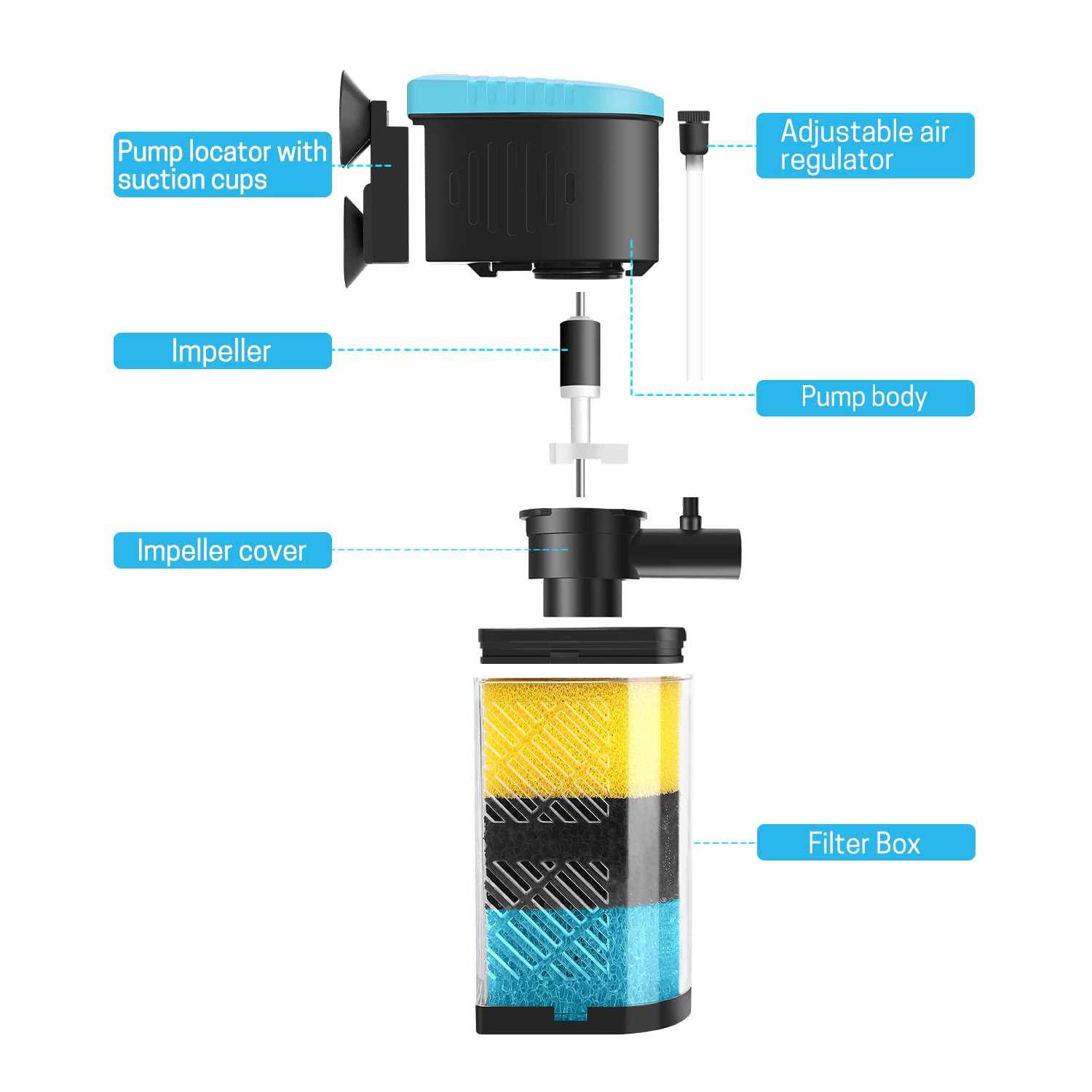 Pump locator with suction cups

Adjustable air regulator

Impeller

Pump body

Impeller cover

Filter Box