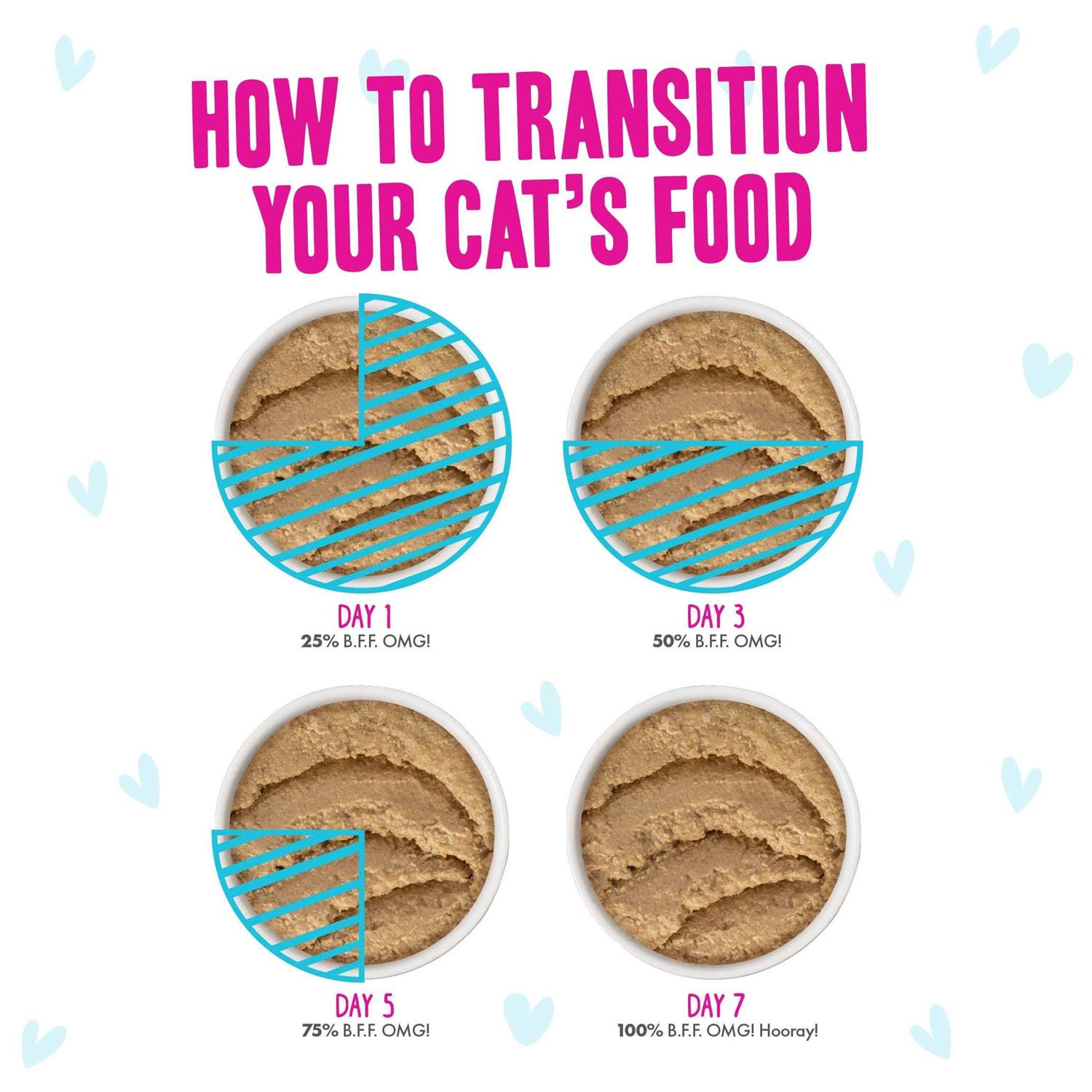 HOW TO TRANSITION YOUR CAT'S FOOD

DAY 1
25% B.F.F. OMG!

DAY 3
50% B.F.F. OMG!

DAY 5
75% B.F.F. OMG!

DAY 7
100% B.F.F. OMG! Hooray!