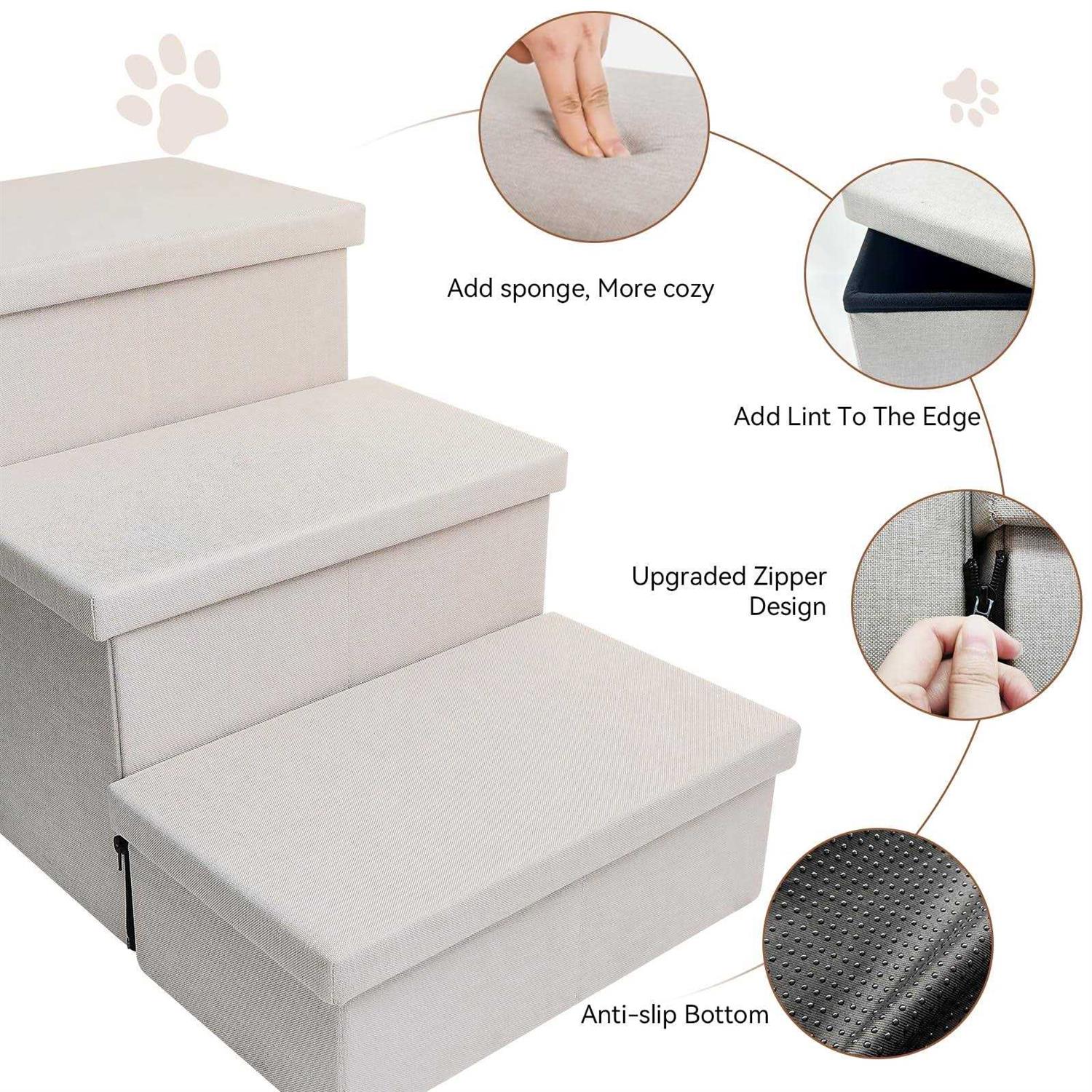 Add sponge, More cozy

Add Lint To The Edge

Upgraded Zipper Design

Anti-slip Bottom