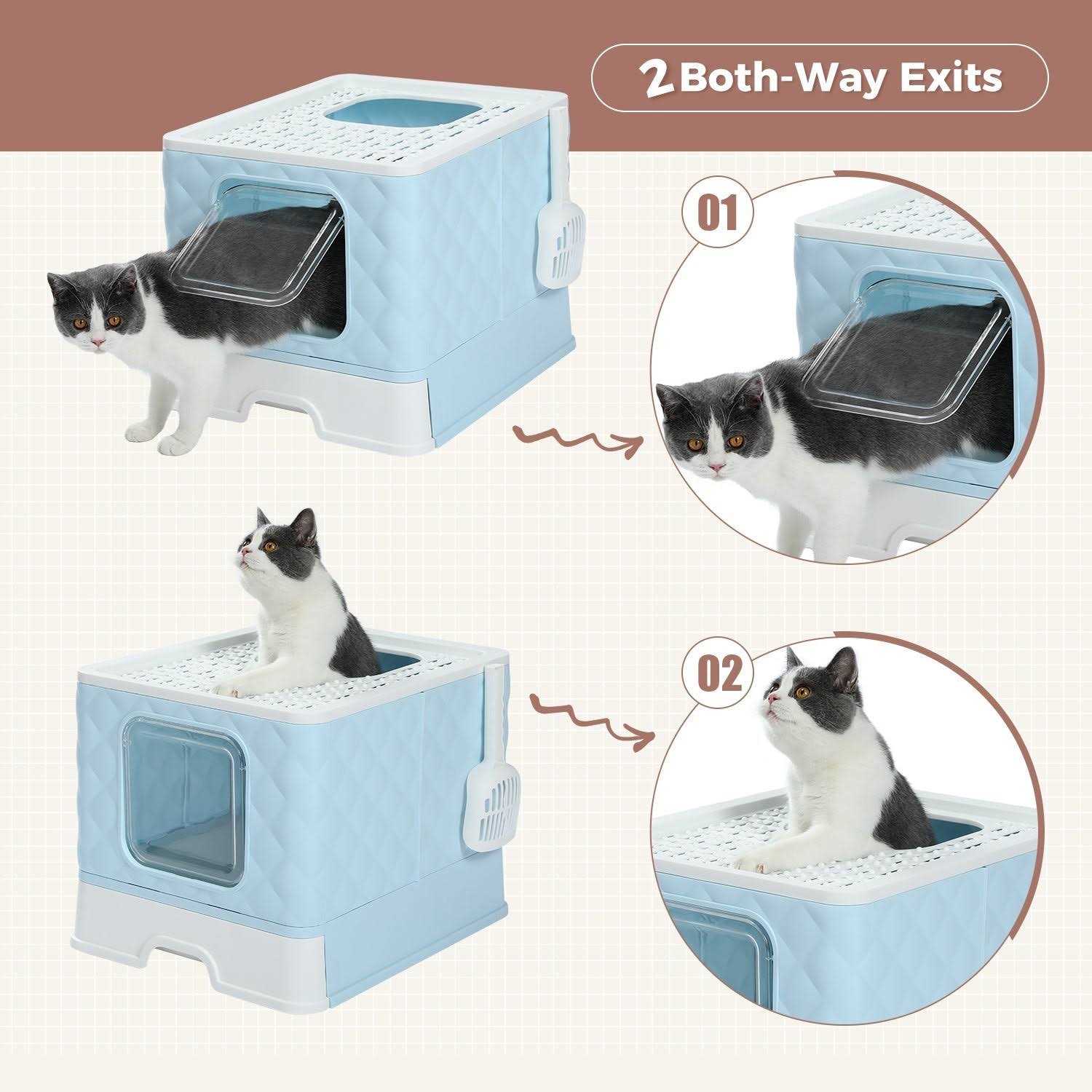 2 Both-Way Exits

01

02