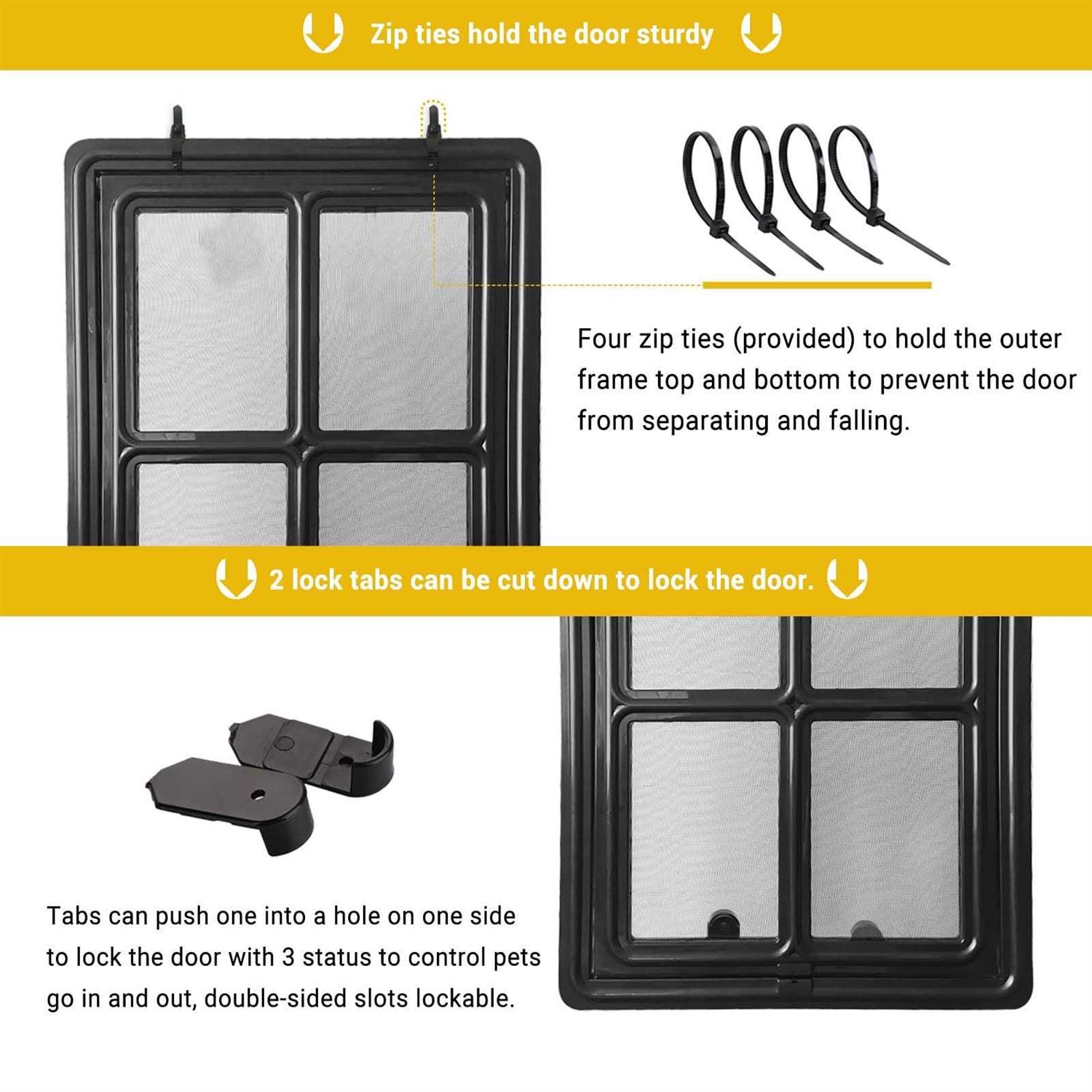 Zip ties hold the door sturdy

Four zip ties (provided) to hold the outer frame top and bottom to prevent the door from separating and falling.

2 lock tabs can be cut down to lock the door.

Tabs can push one into a hole on one side to lock the door with 3 status to control pets go in and out, double-sided slots lockable.