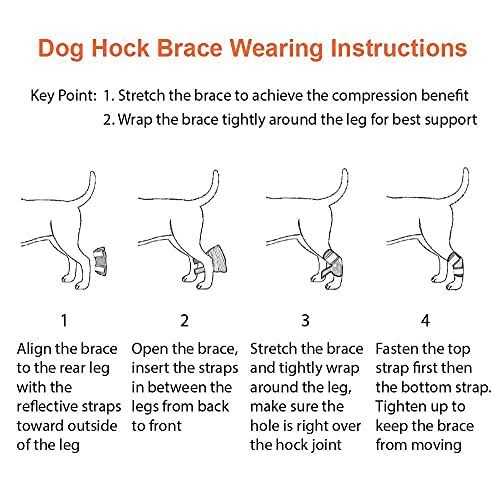 Dog Hock Brace Wearing Instructions

Key Point: 1. Stretch the brace to achieve the compression benefit
2. Wrap the brace tightly around the leg for best support

1
Align the brace to the rear leg with the reflective straps toward outside of the leg

2
Open the brace, insert the straps in between the legs from back to front

3
Stretch the brace and tightly wrap around the leg, make sure the hole is right over the hock joint

4
Fasten the top strap first then the bottom strap. Tighten up to keep the brace from moving