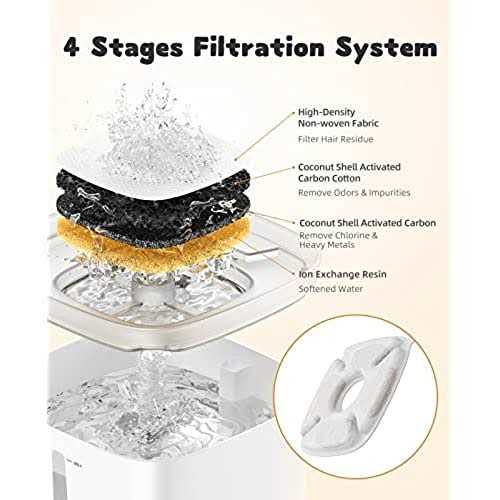 4 Stages Filtration System

High-Density Non-woven Fabric
Filter Hair Residue

Coconut Shell Activated Carbon Cotton
Remove Odors & Impurities

Coconut Shell Activated Carbon
Remove Chlorine & Heavy Metals

Ion Exchange Resin
Softened Water