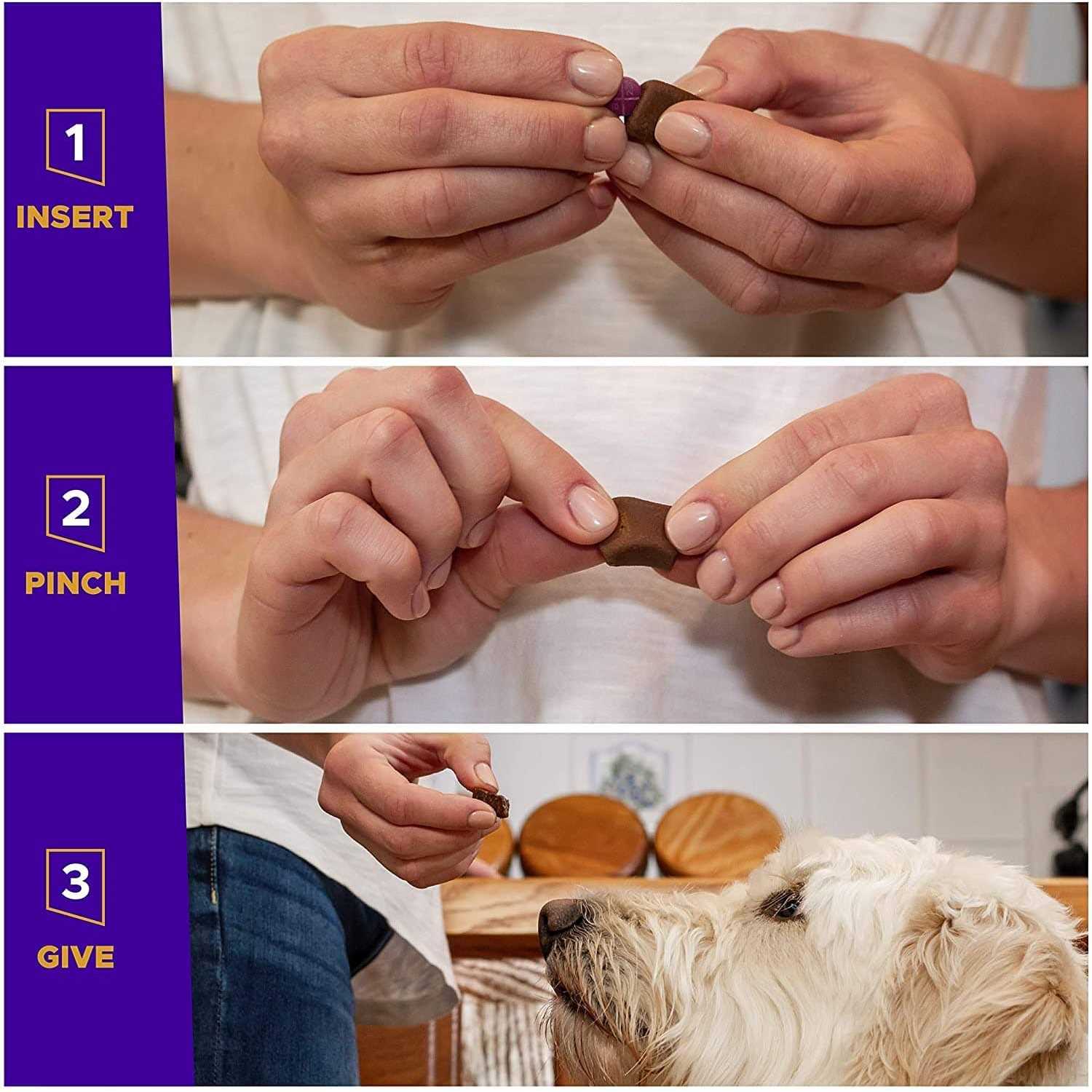 1
INSERT

2
PINCH

3
GIVE