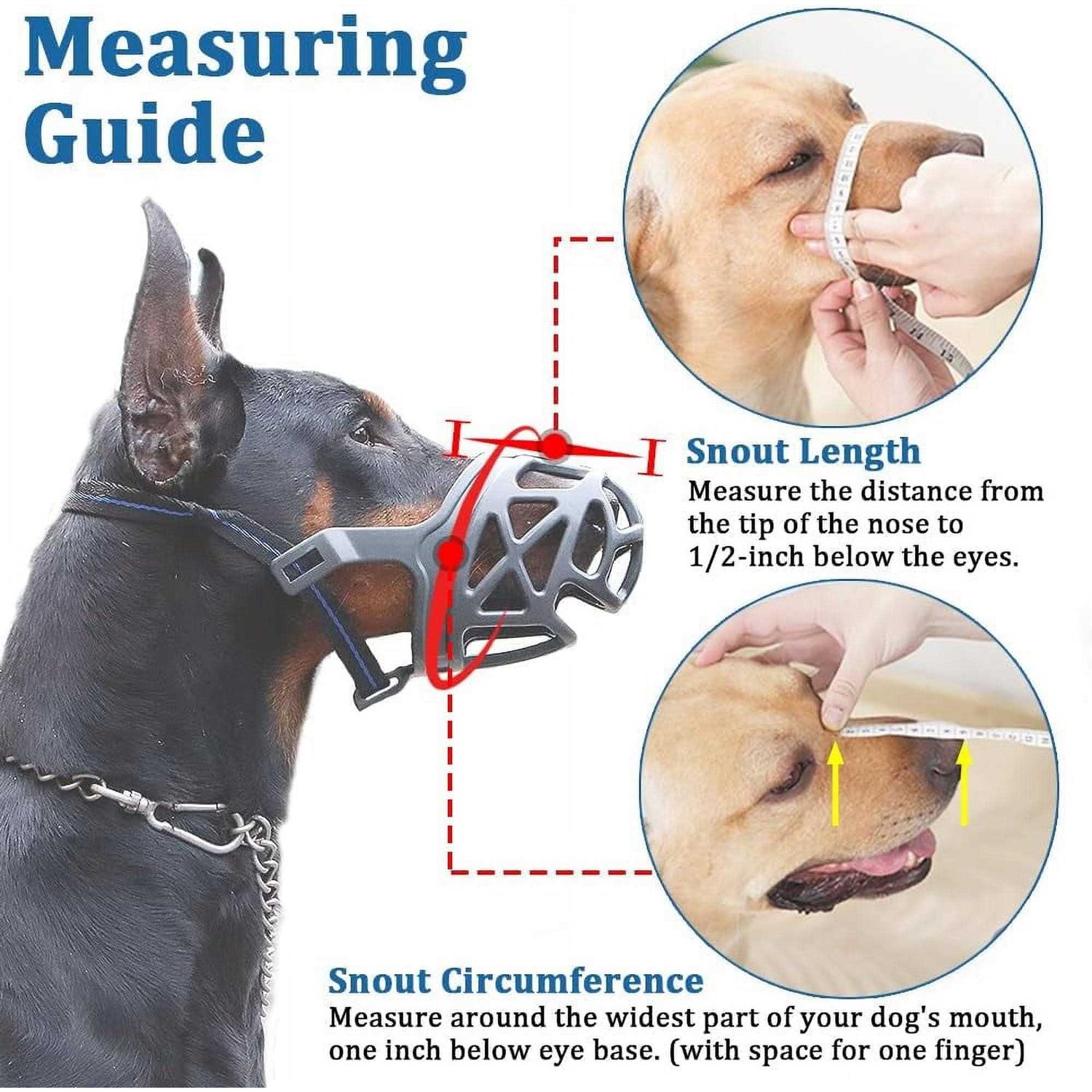 Measuring Guide

Snout Length
Measure the distance from the tip of the nose to 1/2-inch below the eyes.

Snout Circumference
Measure around the widest part of your dog's mouth, one inch below eye base. (with space for one finger)