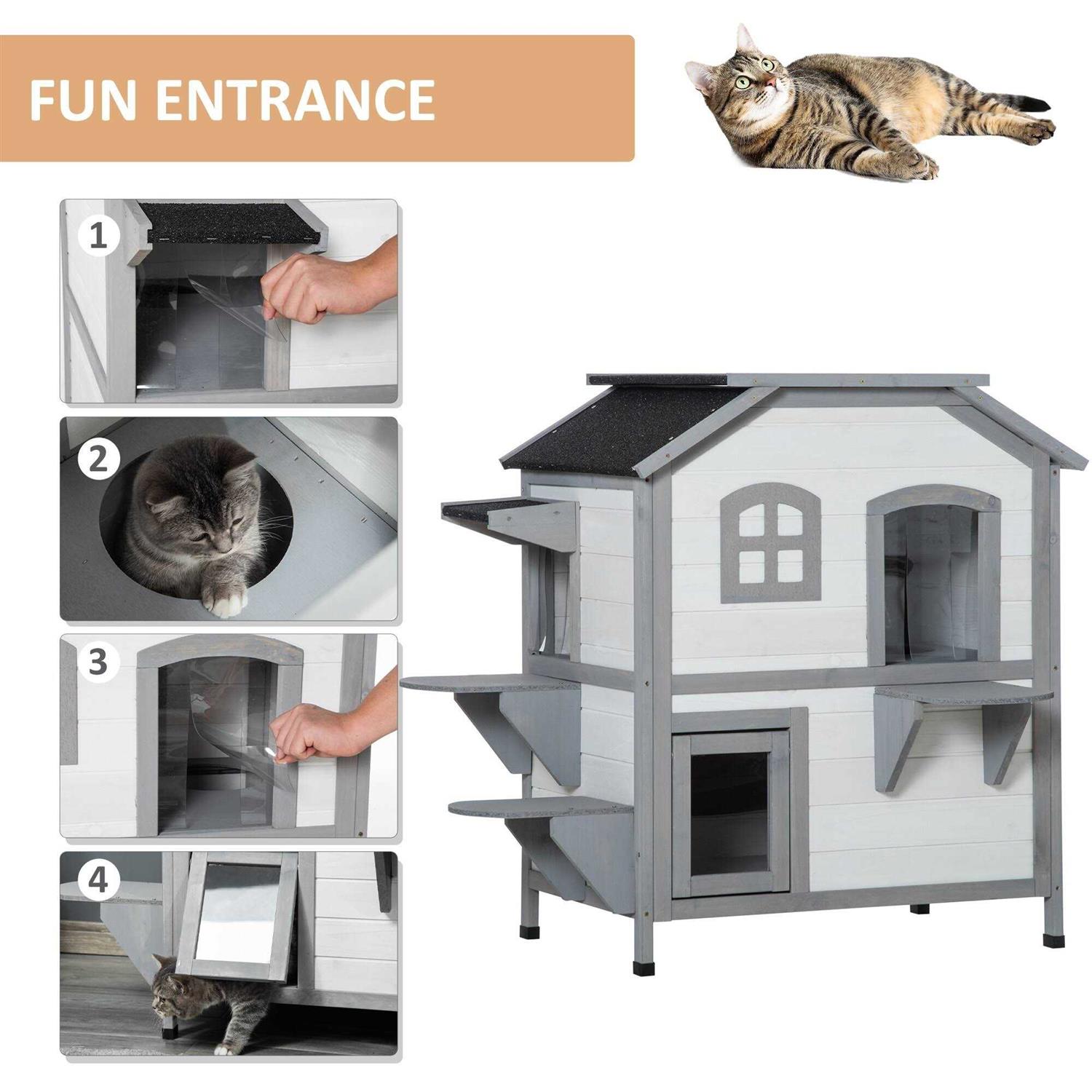 FUN ENTRANCE

1

2

3

4