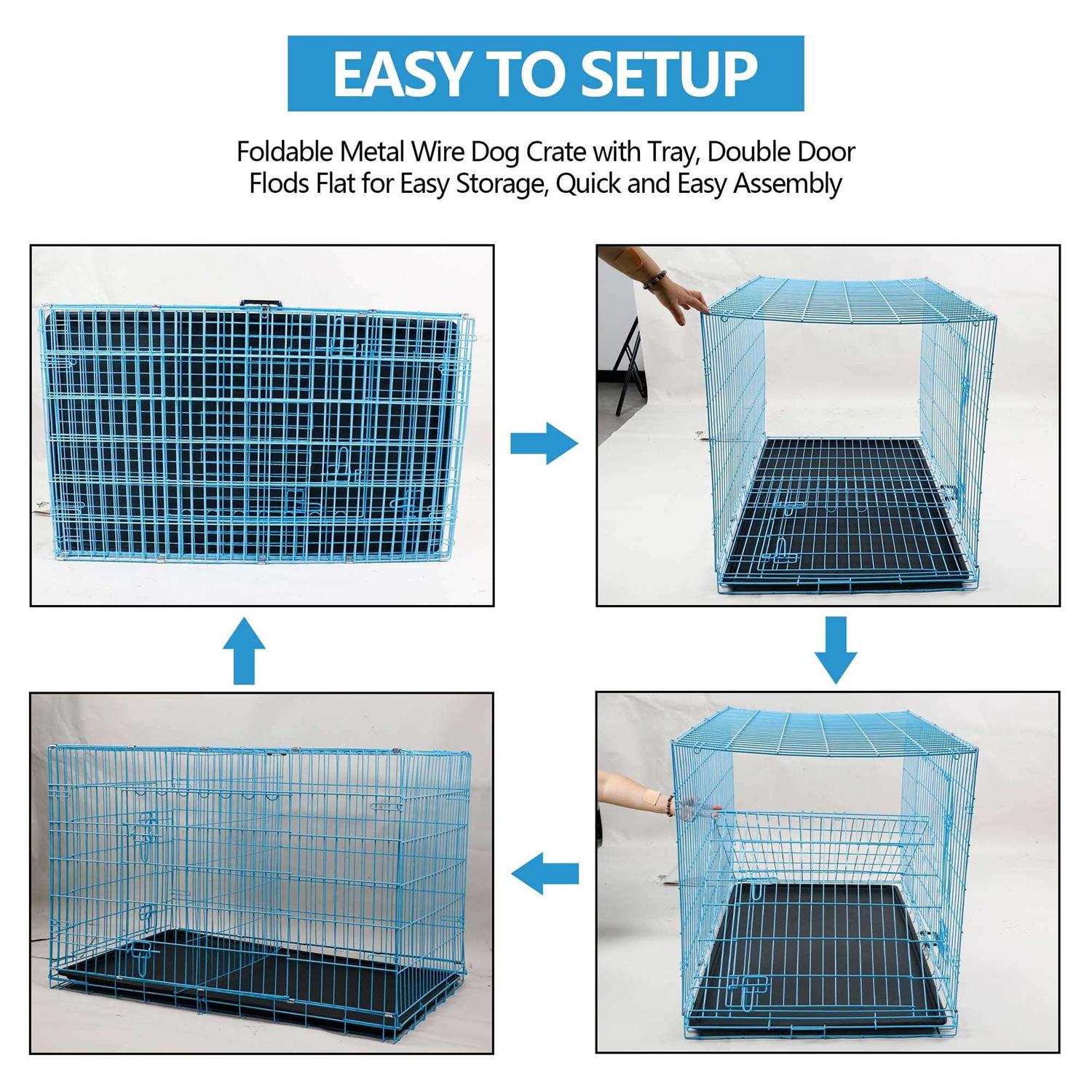 EASY TO SETUP

Foldable Metal Wire Dog Crate with Tray, Double Door Flods Flat for Easy Storage, Quick and Easy Assembly