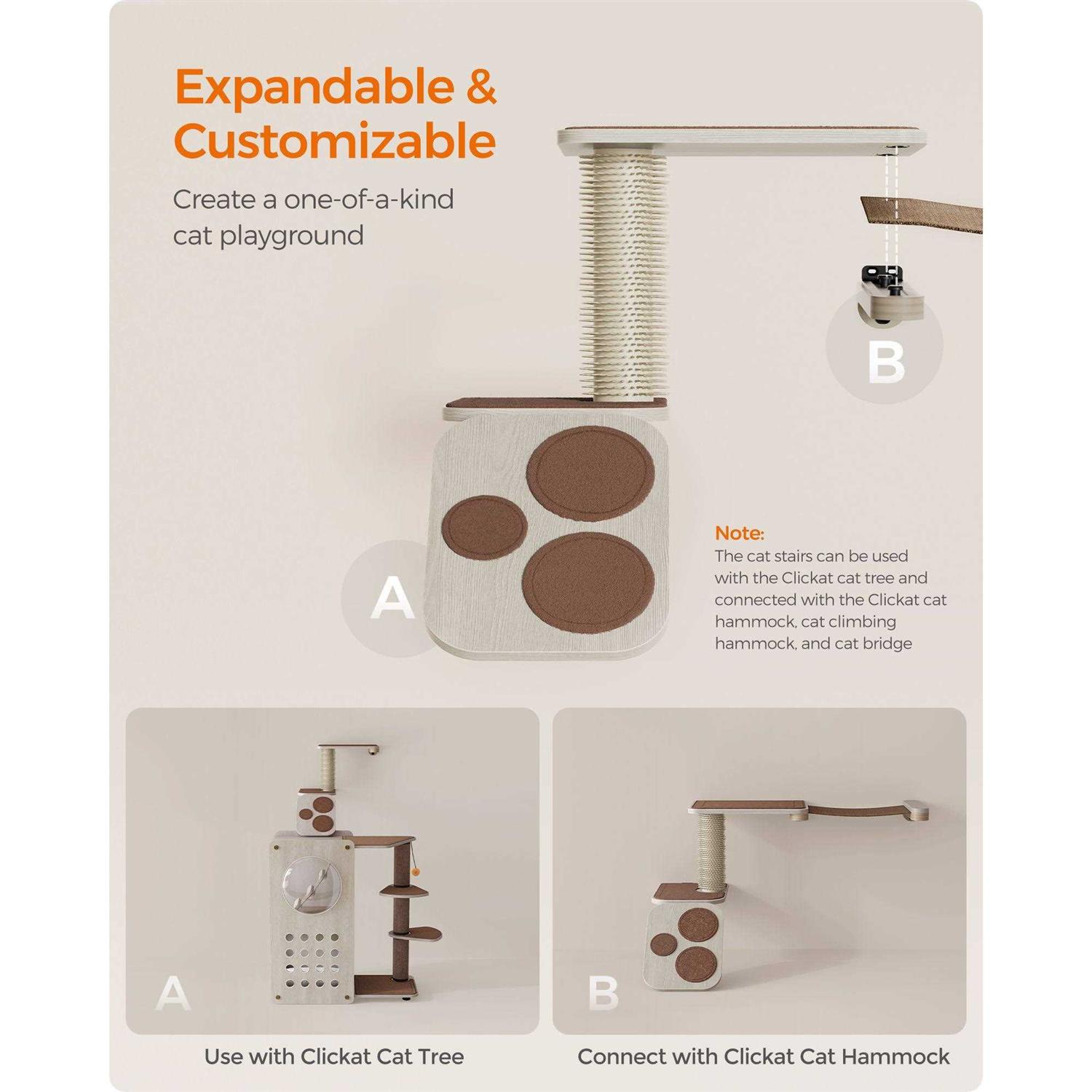 Expandable & Customizable

Create a one-of-a-kind cat playground

B

A

Note:
The cat stairs can be used with the Clickat cat tree and connected with the Clickat cat hammock, cat climbing hammock, and cat bridge

A

Use with Clickat Cat Tree

B

Connect with Clickat Cat Hammock