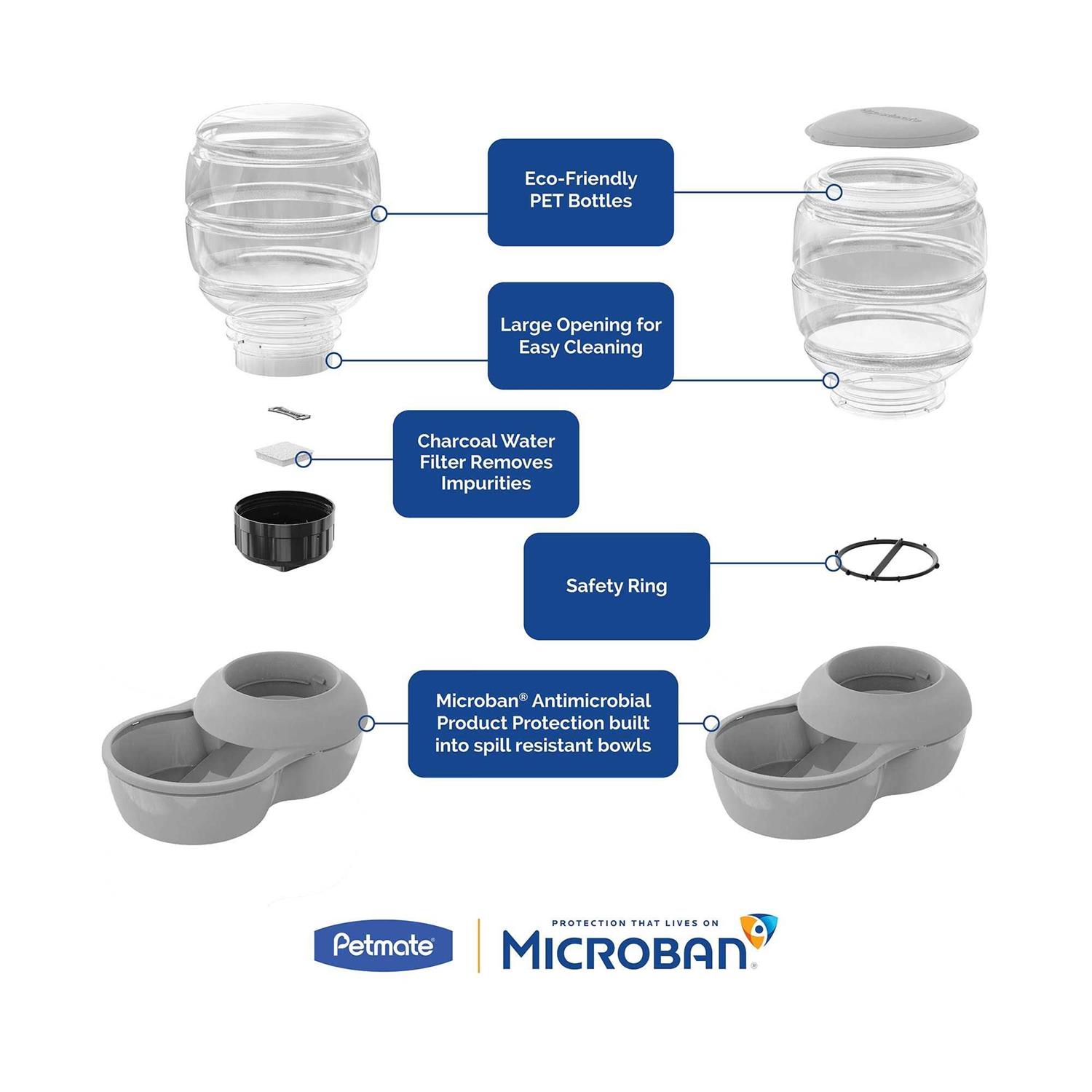 Eco-Friendly PET Bottles

Large Opening for Easy Cleaning

Charcoal Water Filter Removes Impurities

Safety Ring

Microban® Antimicrobial Product Protection built into spill resistant bowls

Petmate®

PROTECTION THAT LIVES ON

MICROBAN®