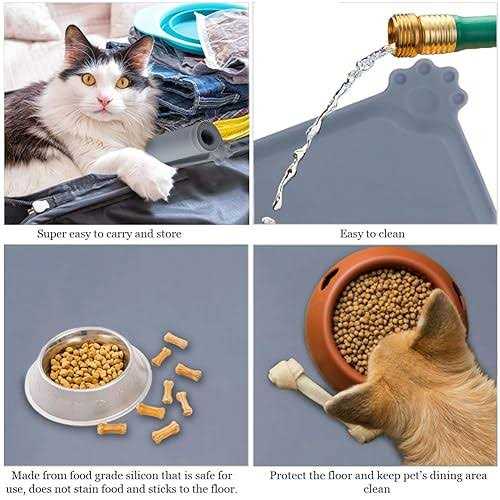 Super easy to carry and store

Easy to clean

Made from food grade silicon that is safe for use, does not stain food and sticks to the floor.

Protect the floor and keep pet's dining area clean