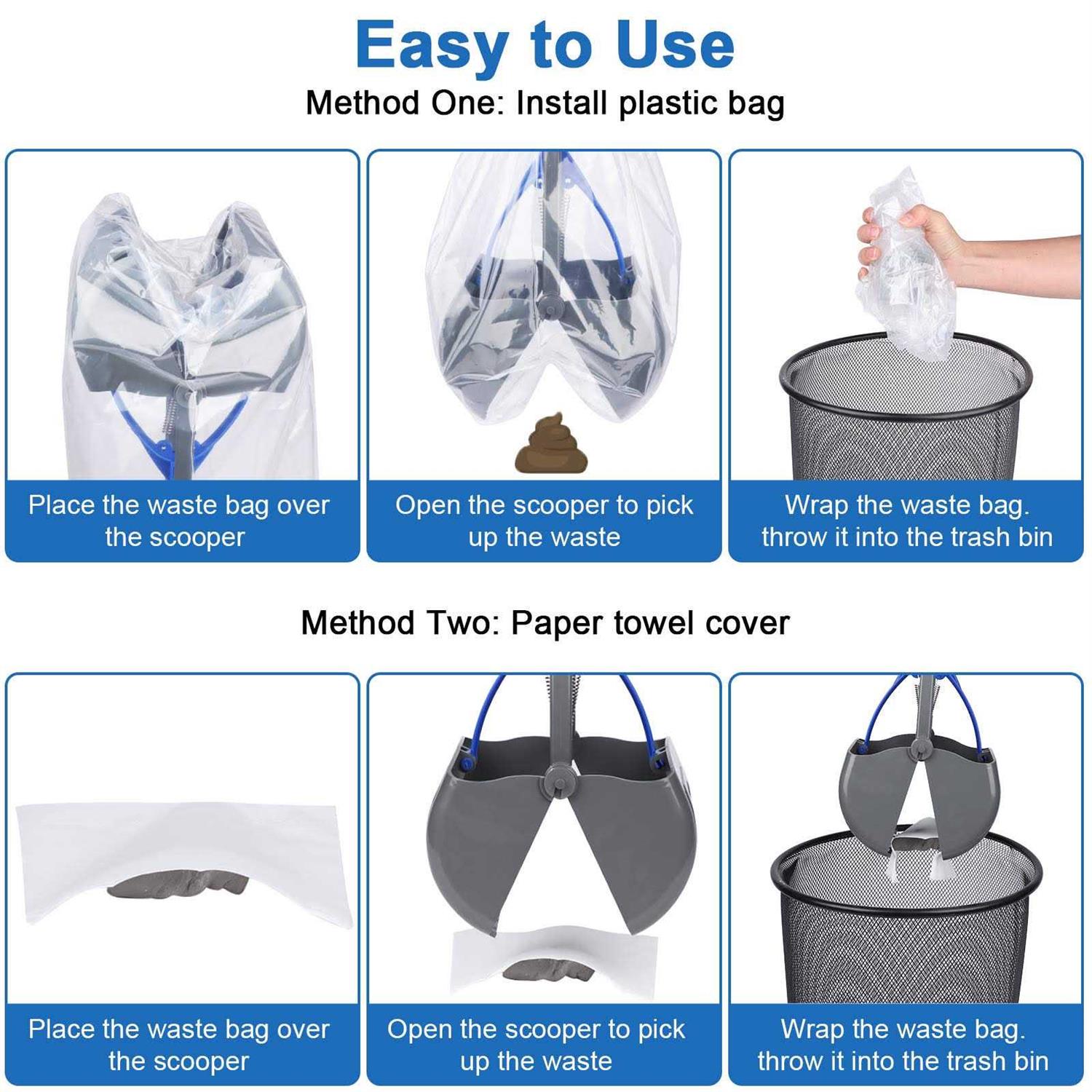 Easy to Use
Method One: Install plastic bag

Place the waste bag over the scooper

Open the scooper to pick up the waste

Wrap the waste bag. throw it into the trash bin

Method Two: Paper towel cover

Place the waste bag over the scooper

Open the scooper to pick up the waste

Wrap the waste bag. throw it into the trash bin