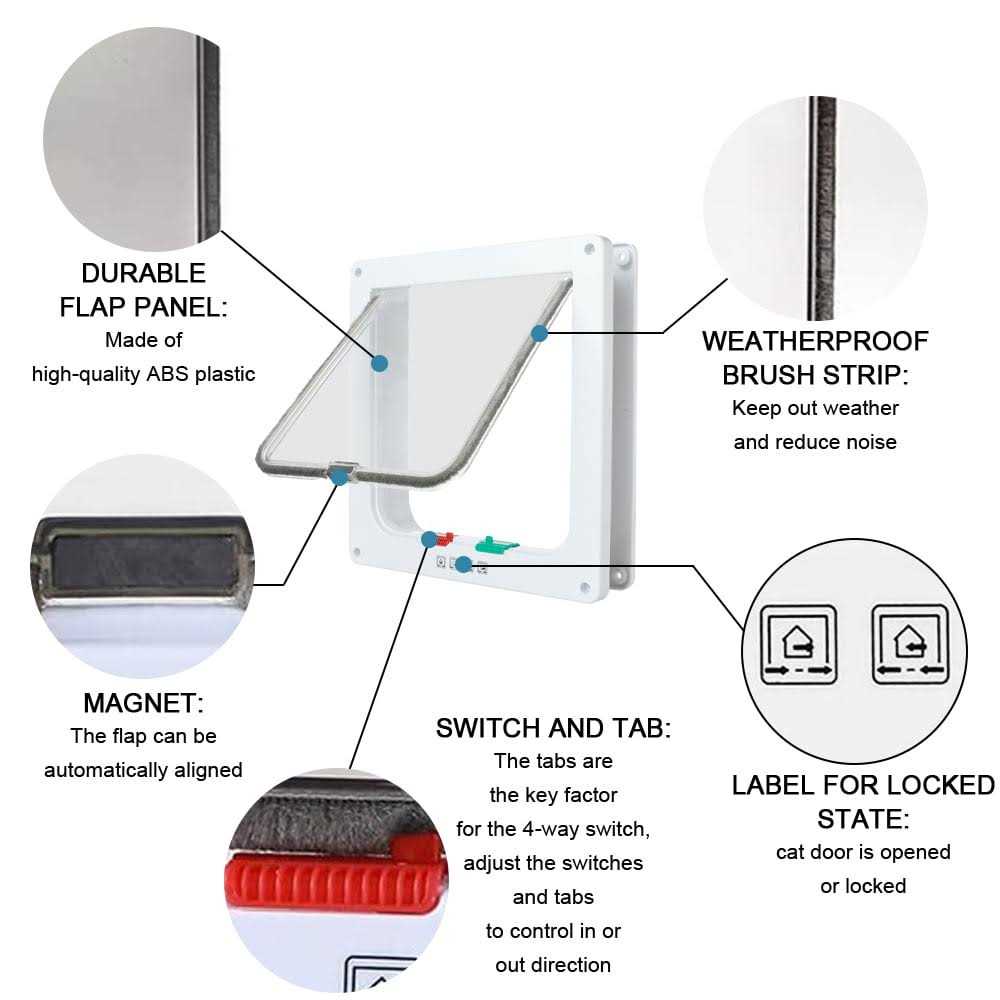 DURABLE FLAP PANEL:
Made of high-quality ABS plastic

WEATHERPROOF BRUSH STRIP:
Keep out weather and reduce noise

MAGNET:
The flap can be automatically aligned

SWITCH AND TAB:
The tabs are the key factor for the 4-way switch, adjust the switches and tabs to control in or out direction

LABEL FOR LOCKED STATE:
cat door is opened or locked