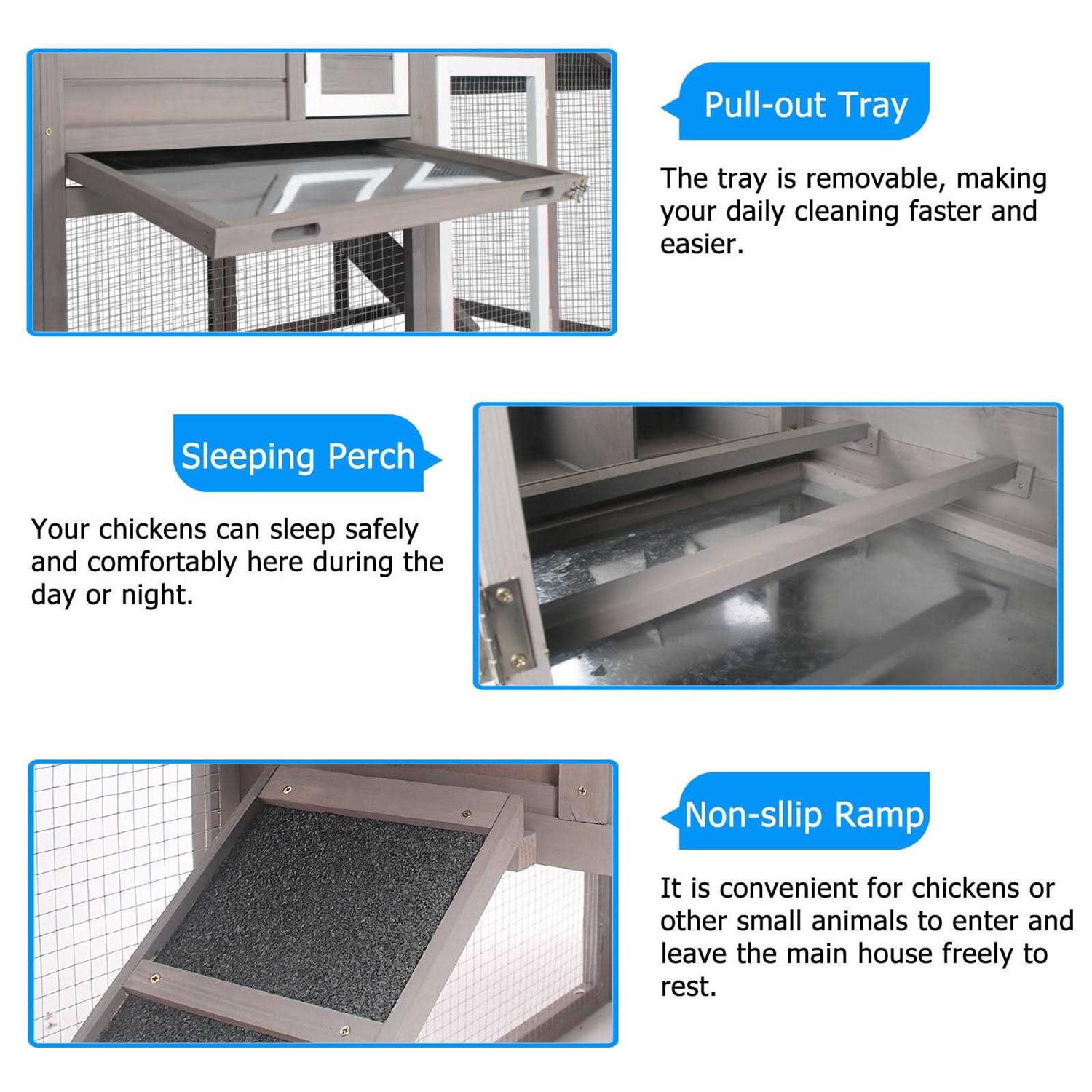 Pull-out Tray

The tray is removable, making your daily cleaning faster and easier.

Sleeping Perch

Your chickens can sleep safely and comfortably here during the day or night.

Non-sllip Ramp

It is convenient for chickens or other small animals to enter and leave the main house freely to rest.