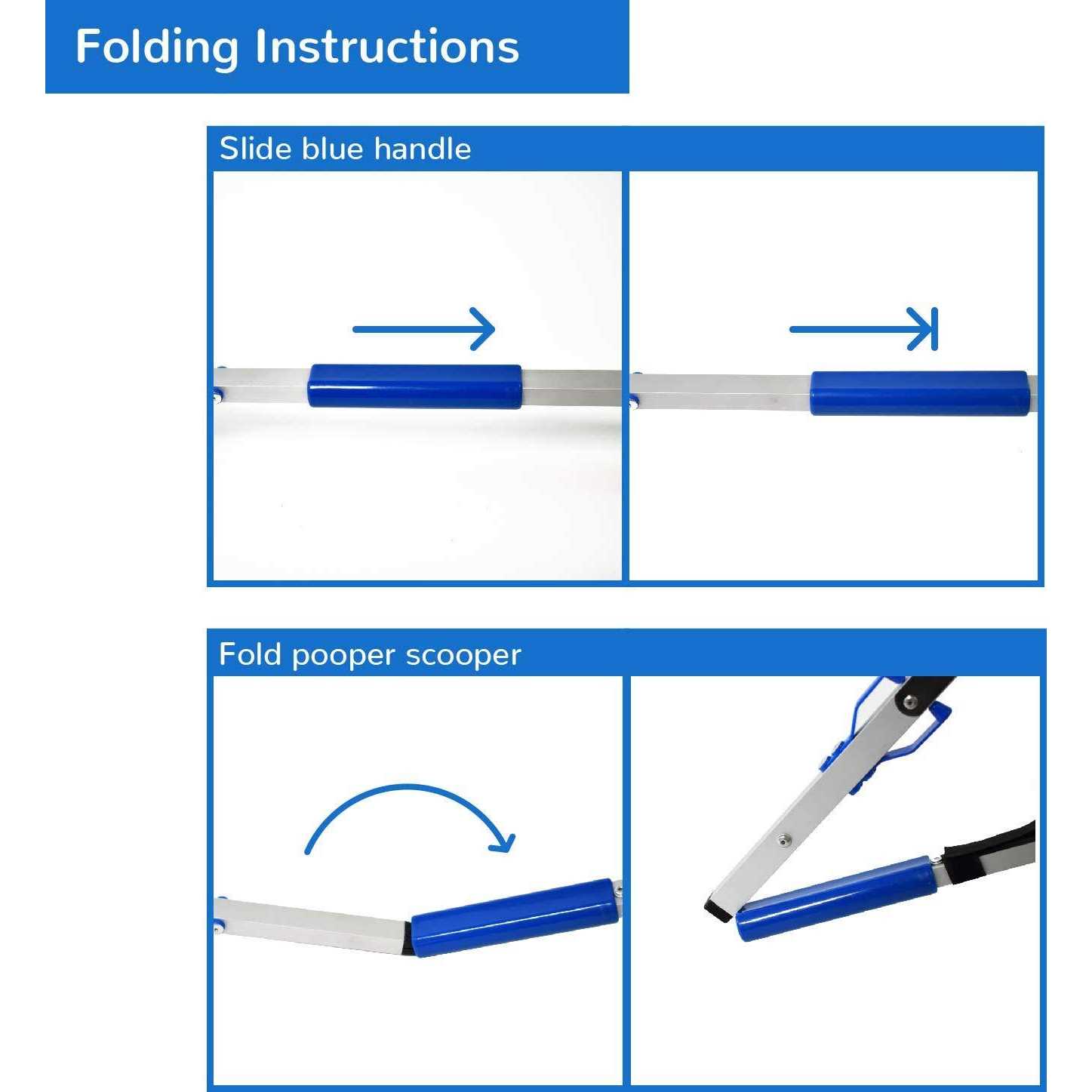 Folding Instructions

Slide blue handle

Fold pooper scooper