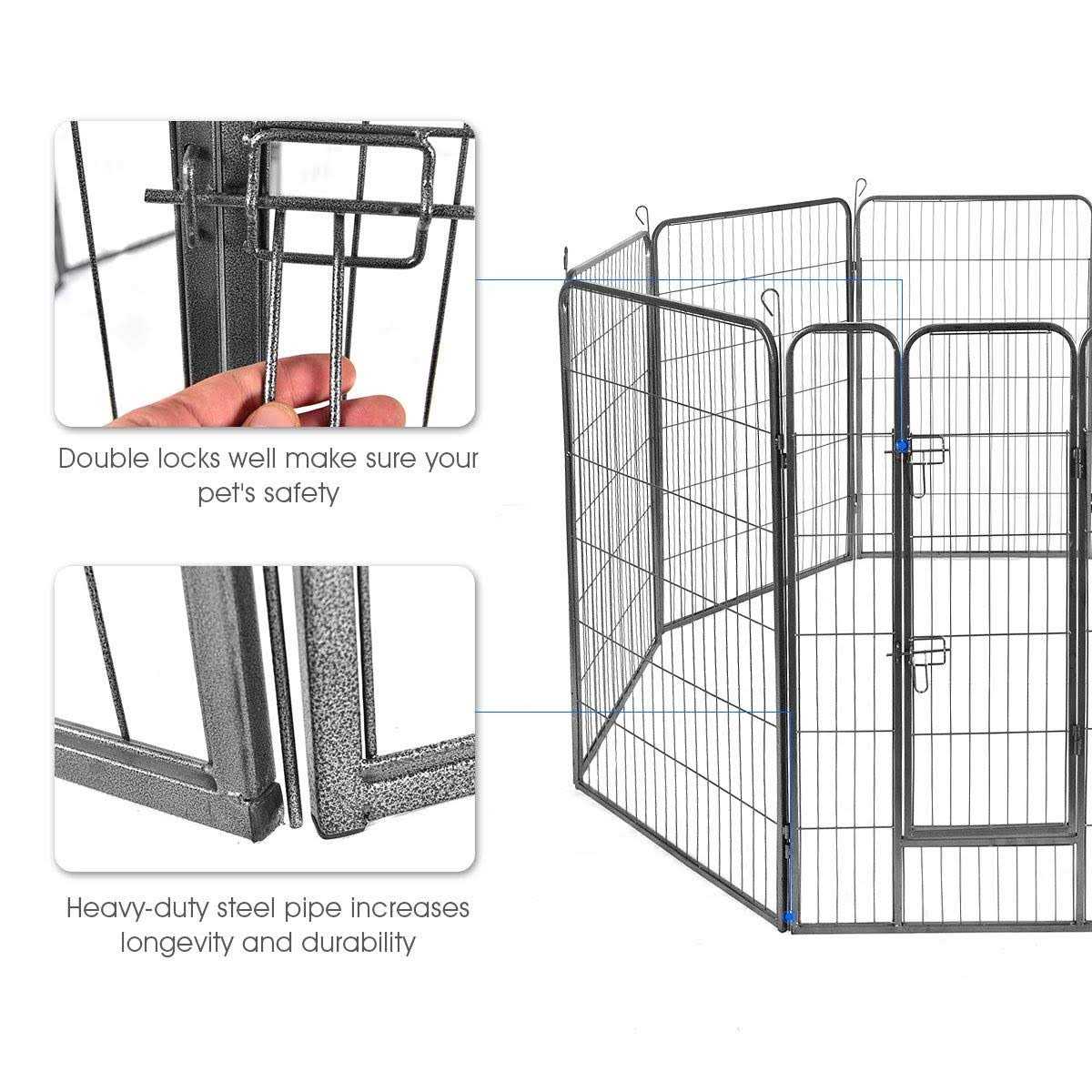 Double locks well make sure your pet's safety

Heavy-duty steel pipe increases longevity and durability