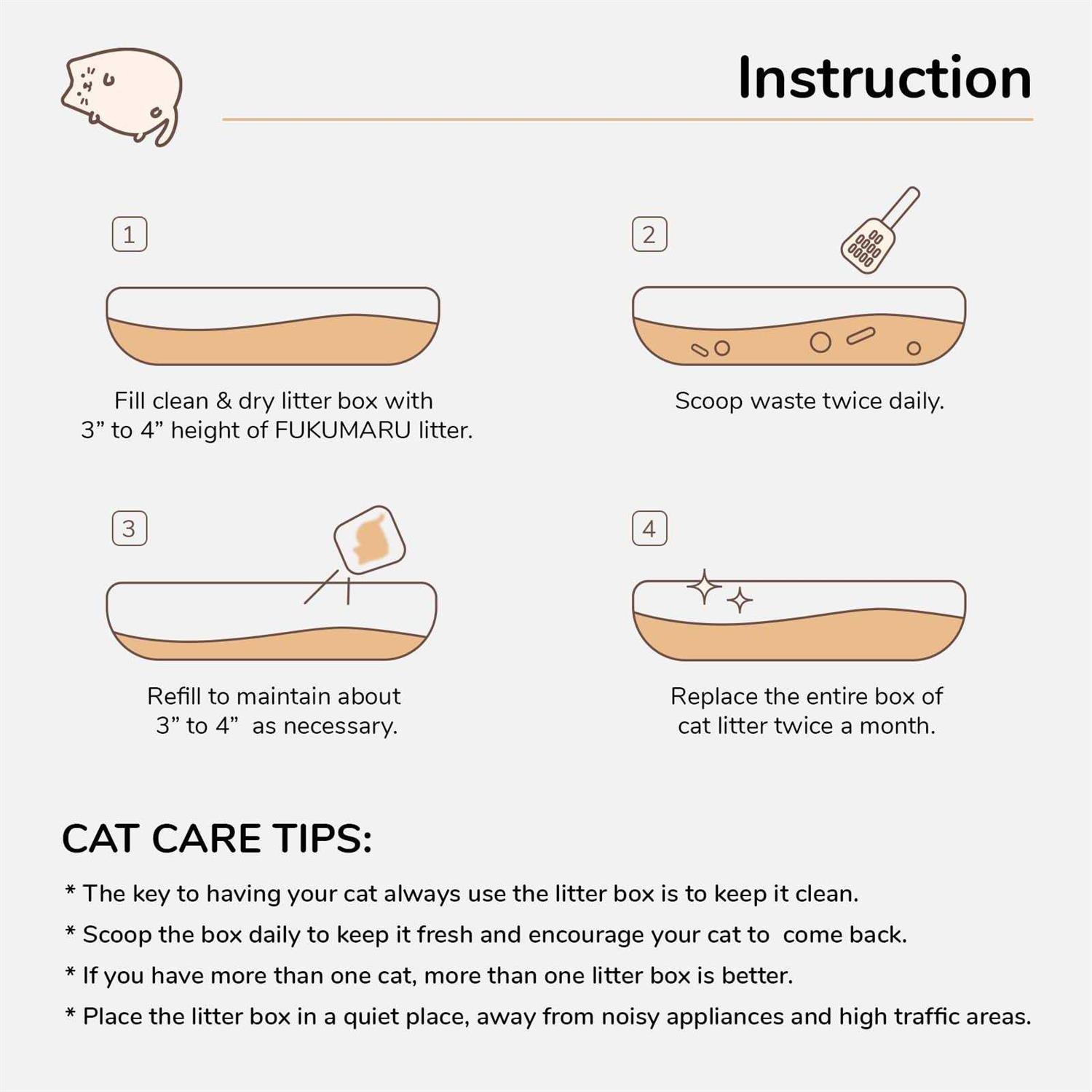 Instruction

1

Fill clean & dry litter box with 3” to 4” height of FUKUMARU litter.

2

Scoop waste twice daily.

3

Refill to maintain about 3” to 4”  as necessary.

4

Replace the entire box of cat litter twice a month.

CAT CARE TIPS:

* The key to having your cat always use the litter box is to keep it clean.

* Scoop the box daily to keep it fresh and encourage your cat to  come back.

* If you have more than one cat, more than one litter box is better.

* Place the litter box in a quiet place, away from noisy appliances and high traffic areas.