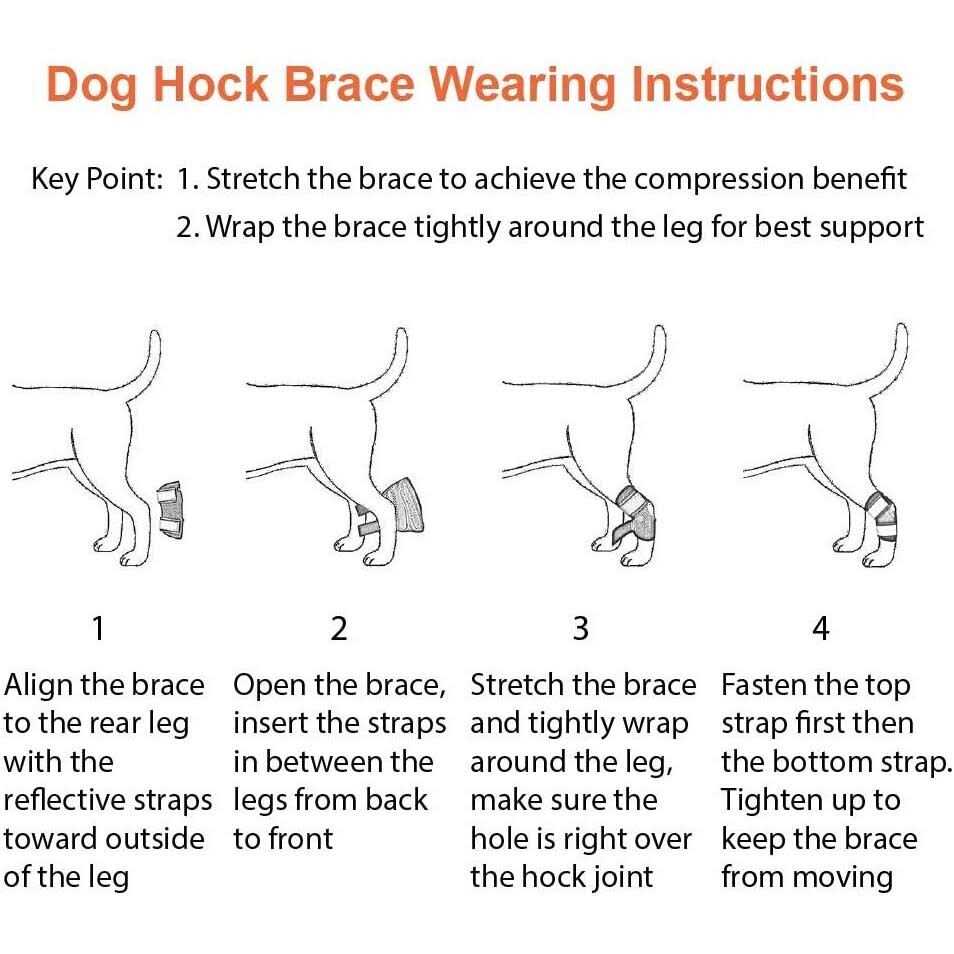 Dog Hock Brace Wearing Instructions

Key Point: 1. Stretch the brace to achieve the compression benefit
2. Wrap the brace tightly around the leg for best support

1

Align the brace to the rear leg with the reflective straps toward outside of the leg

2

Open the brace, insert the straps in between the legs from back to front

3

Stretch the brace and tightly wrap around the leg, make sure the hole is right over the hock joint

4

Fasten the top strap first then the bottom strap. Tighten up to keep the brace from moving