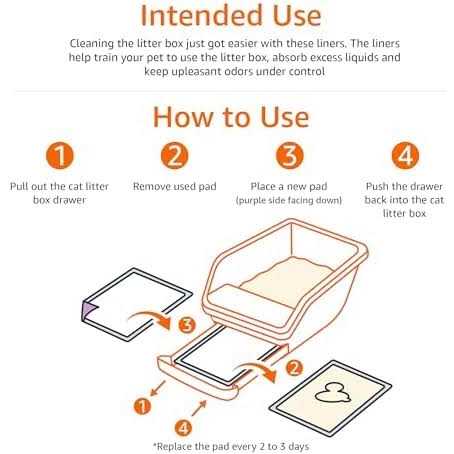 Intended Use

Cleaning the litter box just got easier with these liners. The liners help train your pet to use the litter box, absorb excess liquids and keep upleasant odors under control

How to Use

1
Pull out the cat litter box drawer

2
Remove used pad

3
Place a new pad
(purple side facing down)

4
Push the drawer back into the cat litter box

3

2

1

4

*Replace the pad every 2 to 3 days