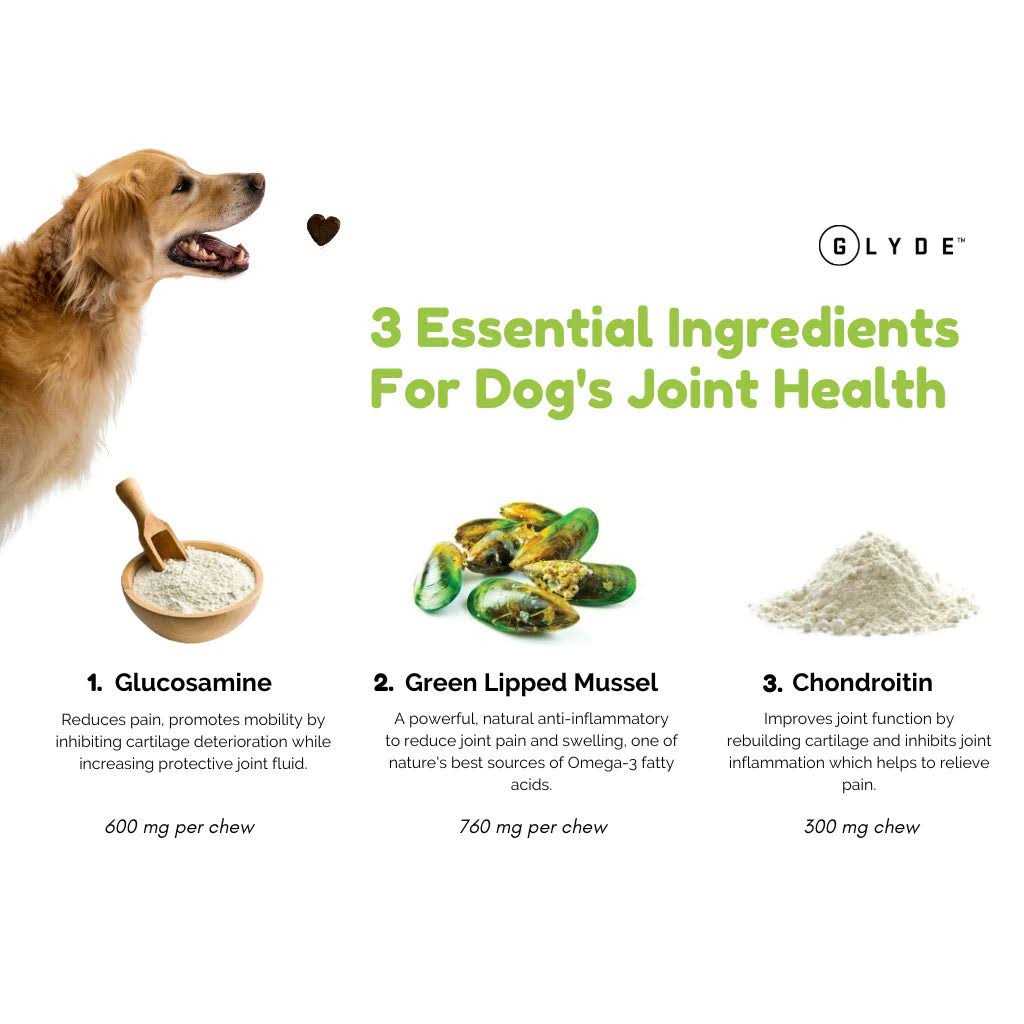 GLYDE™

3 Essential Ingredients For Dog's Joint Health

1. Glucosamine

Reduces pain, promotes mobility by inhibiting cartilage deterioration while increasing protective joint fluid.

600 mg per chew

2. Green Lipped Mussel

A powerful, natural anti-inflammatory to reduce joint pain and swelling, one of nature's best sources of Omega-3 fatty acids.

760 mg per chew

3. Chondroitin

Improves joint function by rebuilding cartilage and inhibits joint inflammation which helps to relieve pain.

300 mg chew