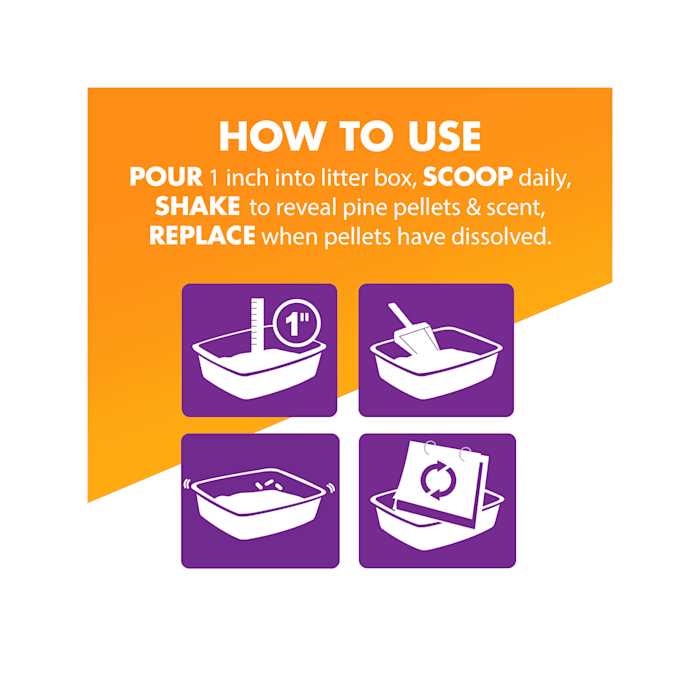 HOW TO USE

POUR 1 inch into litter box, SCOOP daily, SHAKE to reveal pine pellets & scent, REPLACE when pellets have dissolved.

1"