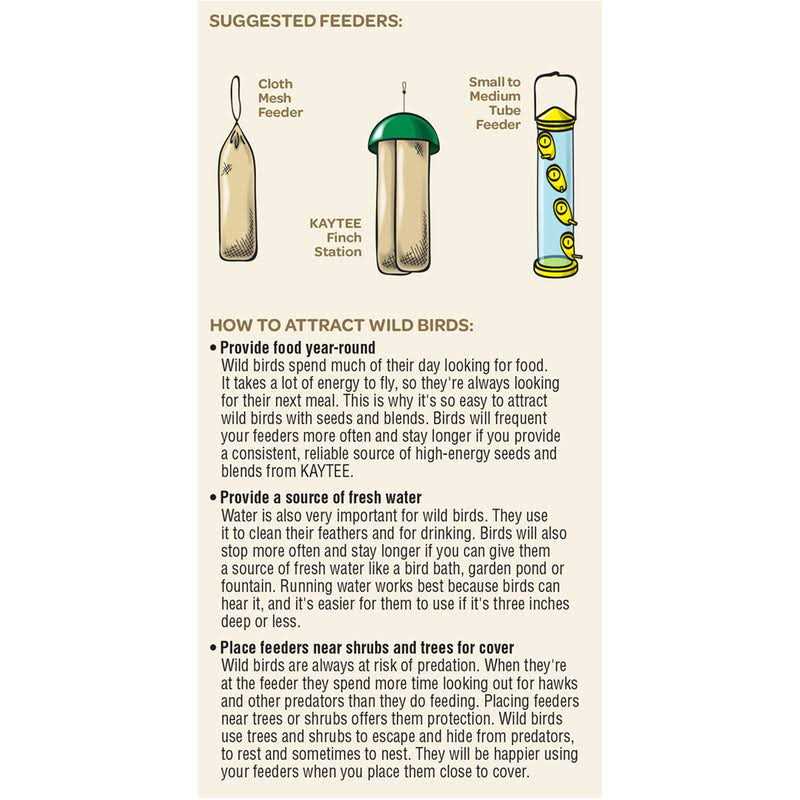 SUGGESTED FEEDERS:

Cloth Mesh Feeder

KAYTEE Finch Station

Small to Medium Tube Feeder

HOW TO ATTRACT WILD BIRDS:

• Provide food year-round
Wild birds spend much of their day looking for food. It takes a lot of energy to fly, so they're always looking for their next meal. This is why it's so easy to attract wild birds with seeds and blends. Birds will frequent your feeders more often and stay longer if you provide a consistent, reliable source of high-energy seeds and blends from KAYTEE.

• Provide a source of fresh water
Water is also very important for wild birds. They use it to clean their feathers and for drinking. Birds will also stop more often and stay longer if you can give them a source of fresh water like a bird bath, garden pond or fountain. Running water works best because birds can hear it, and it's easier for them to use if it's three inches deep or less.

• Place feeders near shrubs and trees for cover
Wild birds are always at risk of predation. When they're at the feeder they spend more time looking out for hawks and other predators than they do feeding. Placing feeders near trees or shrubs offers them protection. Wild birds use trees and shrubs to escape and hide from predators, to rest and sometimes to nest. They will be happier using your feeders when you place them close to cover.