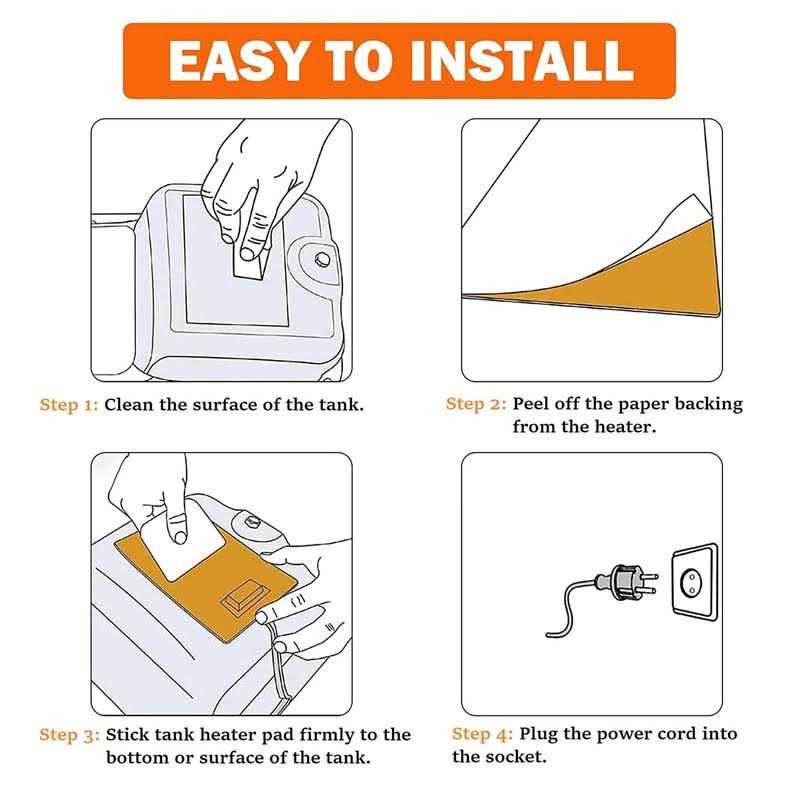 EASY TO INSTALL

Step 1: Clean the surface of the tank.

Step 2: Peel off the paper backing from the heater.

Step 3: Stick tank heater pad firmly to the bottom or surface of the tank.

Step 4: Plug the power cord into the socket.