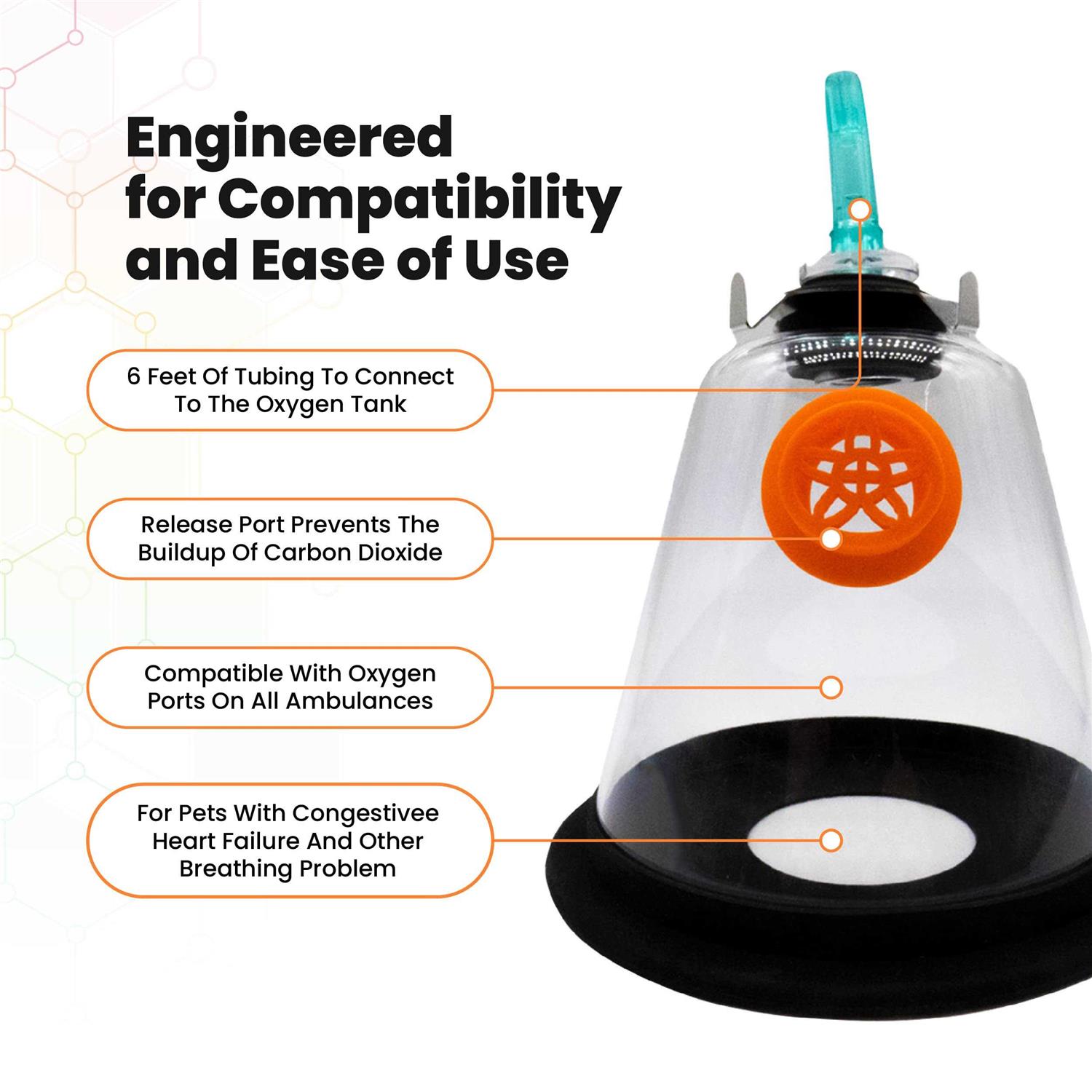 Engineered for Compatibility and Ease of Use

6 Feet Of Tubing To Connect To The Oxygen Tank

Release Port Prevents The Buildup Of Carbon Dioxide

Compatible With Oxygen Ports On All Ambulances

For Pets With Congestivee Heart Failure And Other Breathing Problem