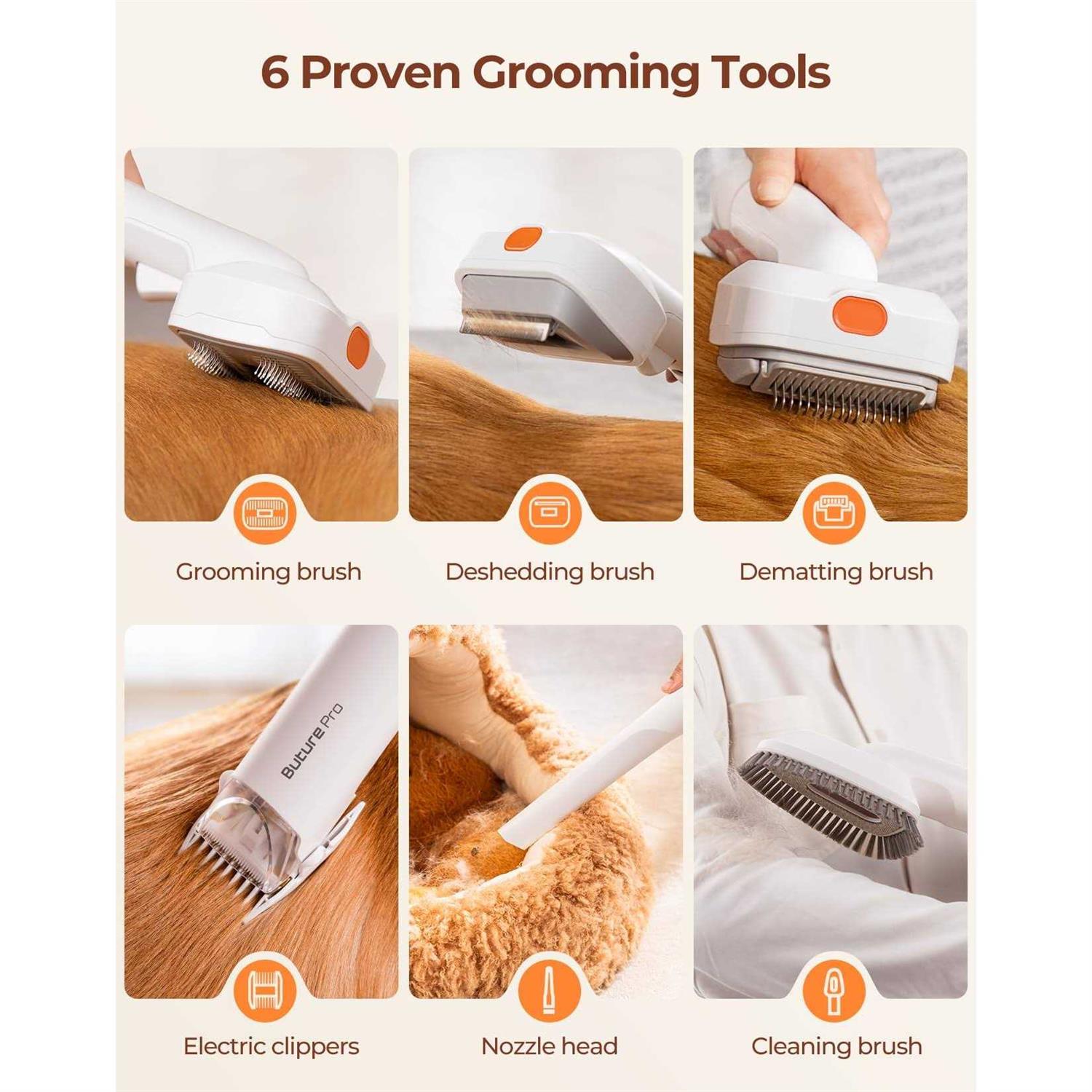 6 Proven Grooming Tools

Grooming brush

Deshedding brush

Dematting brush

Buture Pro

Electric clippers

Nozzle head

Cleaning brush