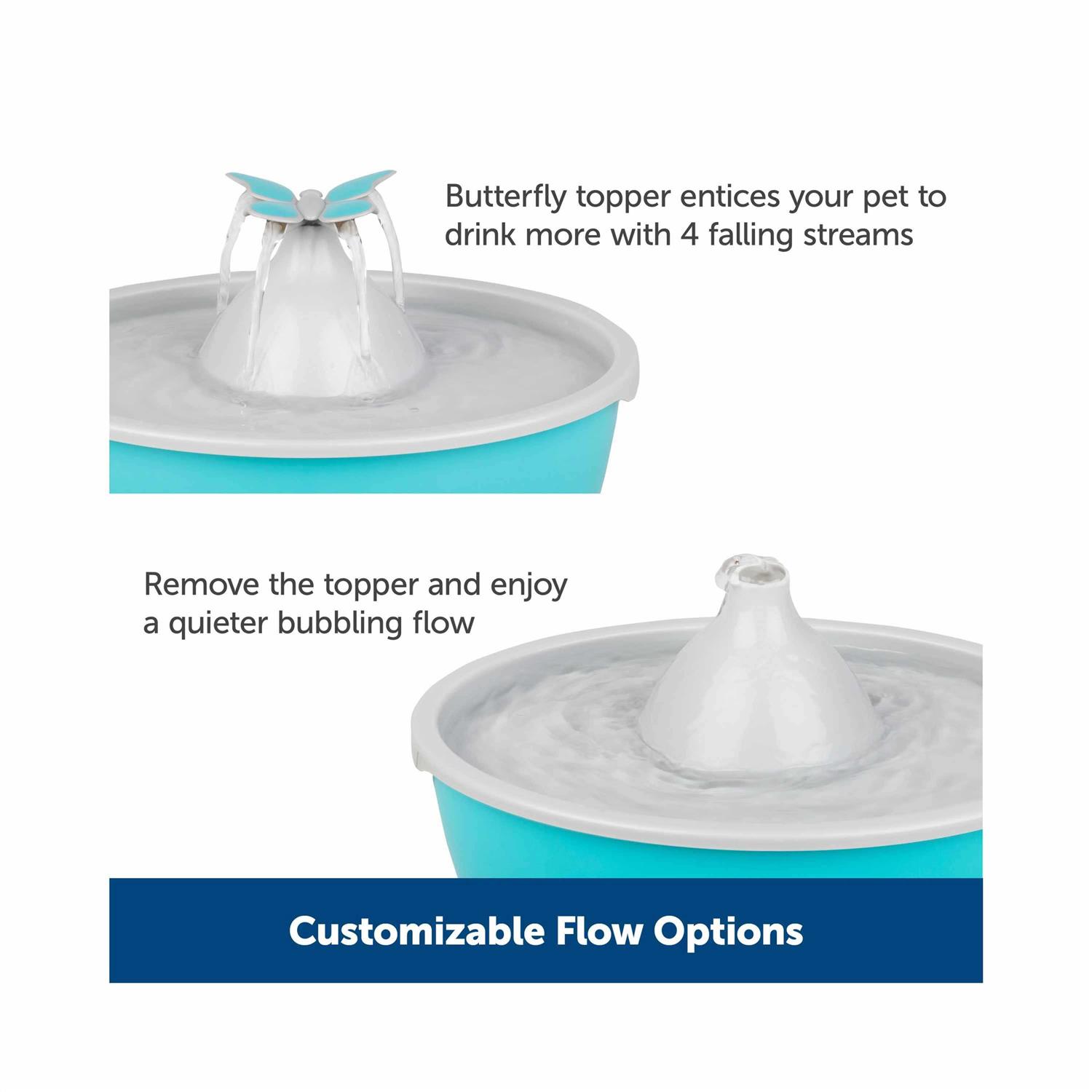 Butterfly topper entices your pet to drink more with 4 falling streams

Remove the topper and enjoy a quieter bubbling flow

Customizable Flow Options